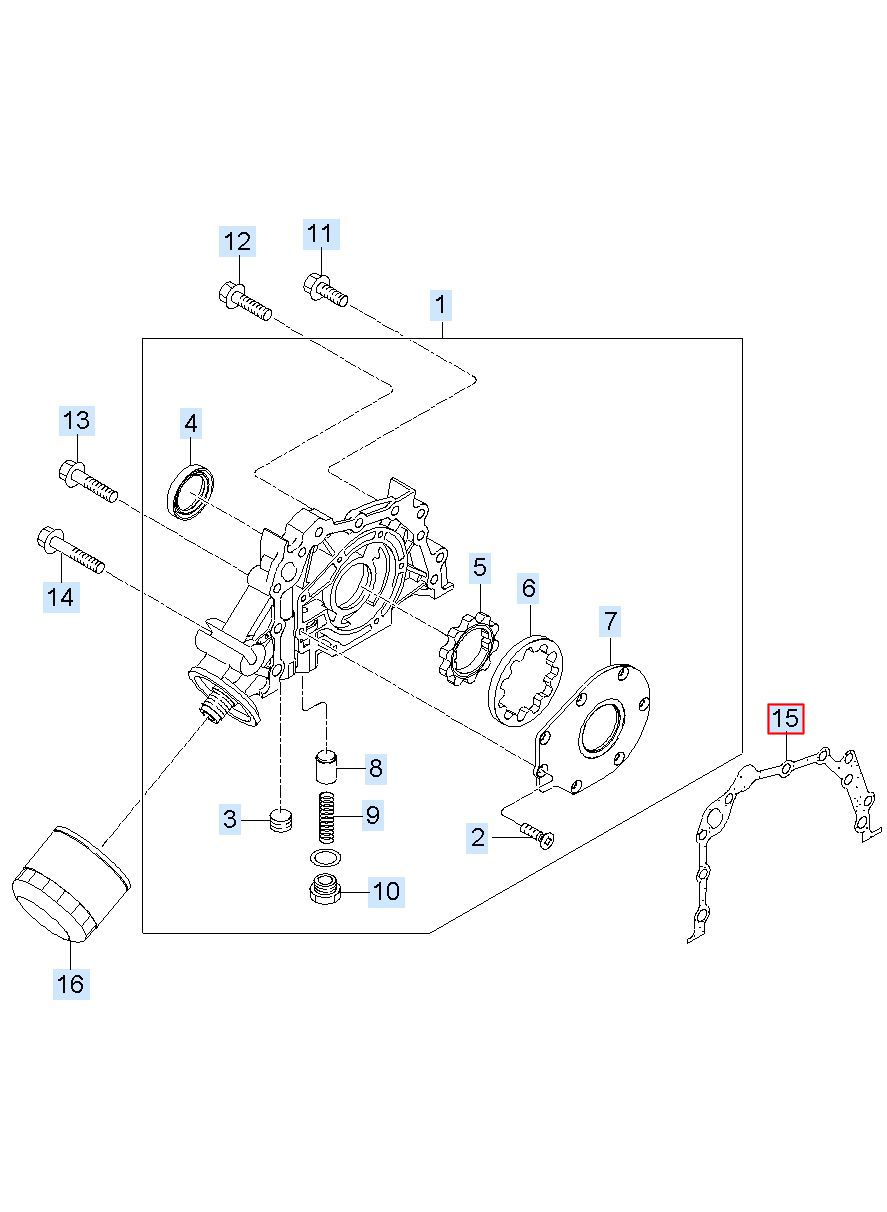 12
11
1
13
4
14
5
6
7
15
8
3
9
2
10
16