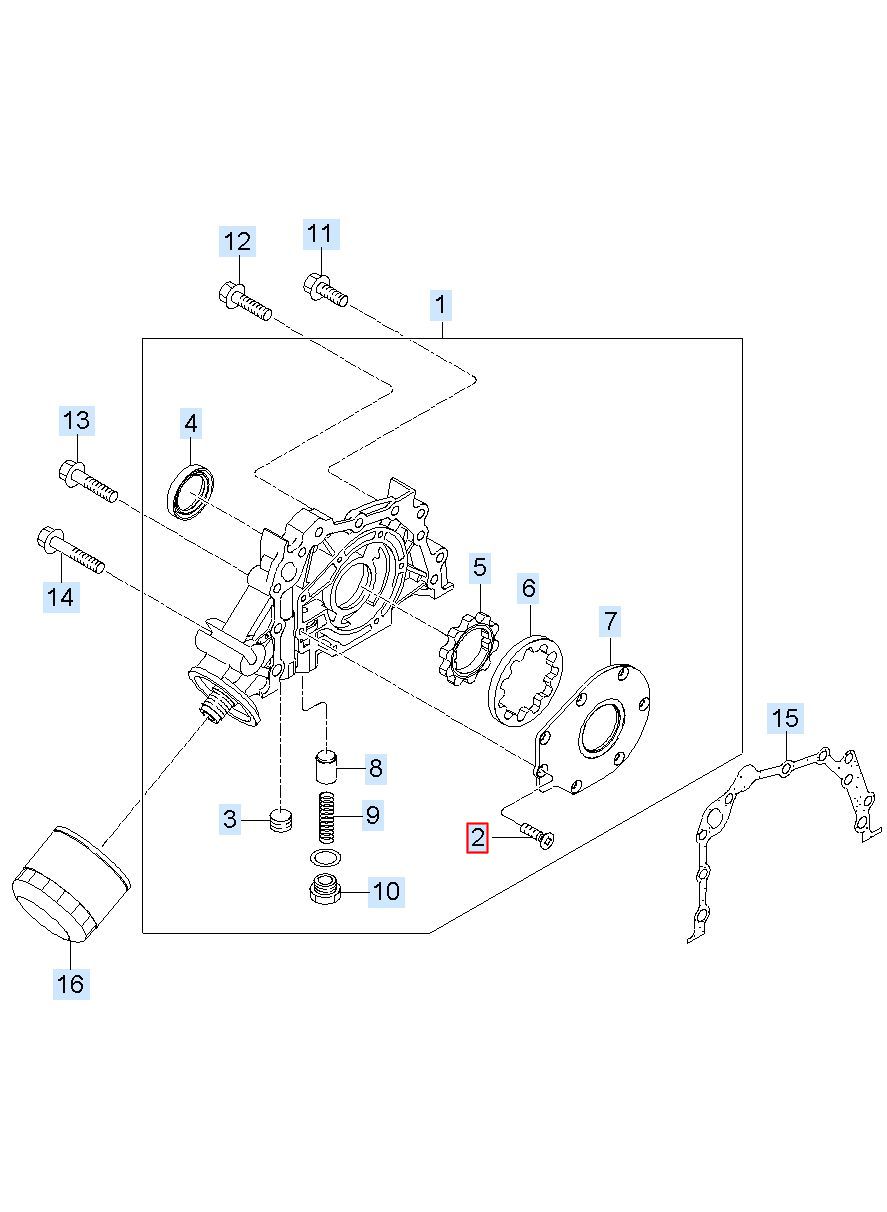 12
11
1
13
4
14
5
6
7
15
8
3
9
2
10
16