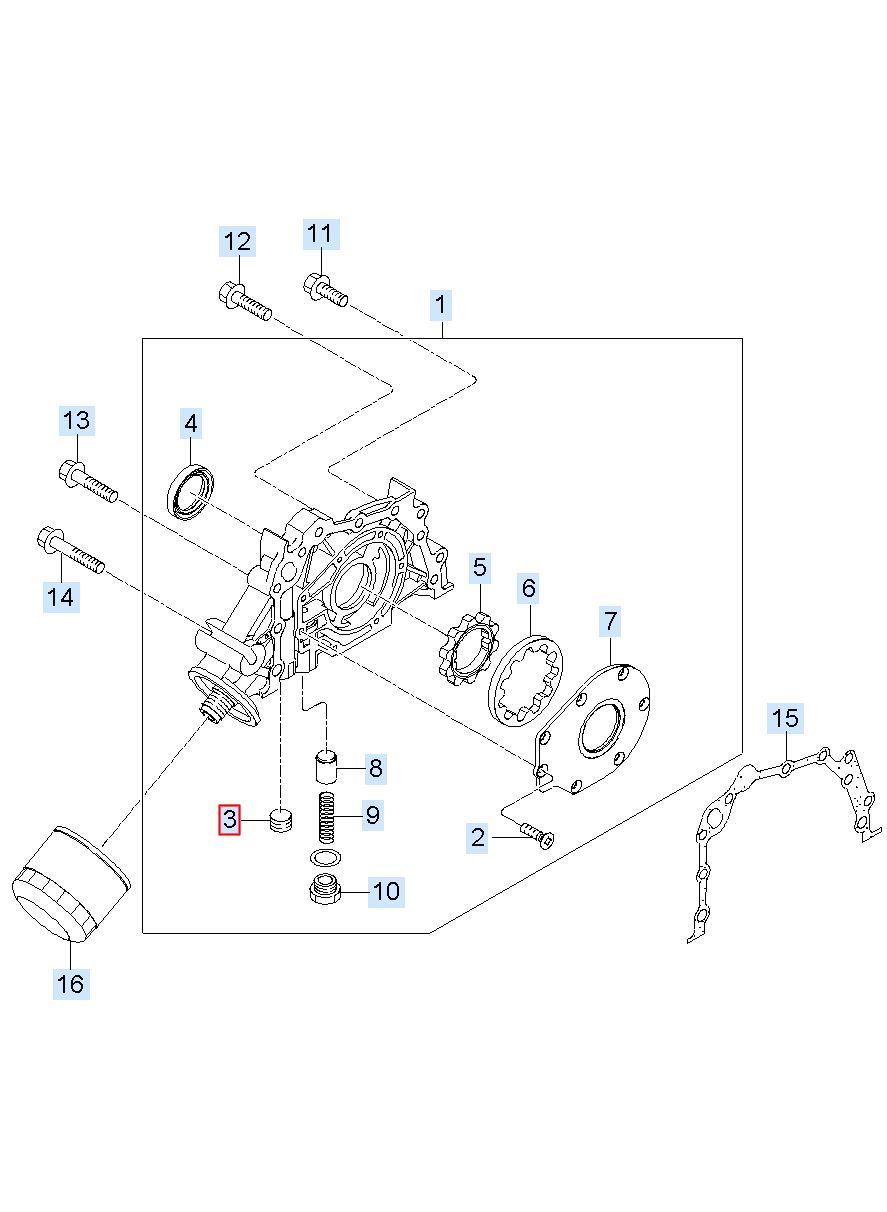 12
11
1
13
4
14
5
6
7
15
8
3
9
2
10
16