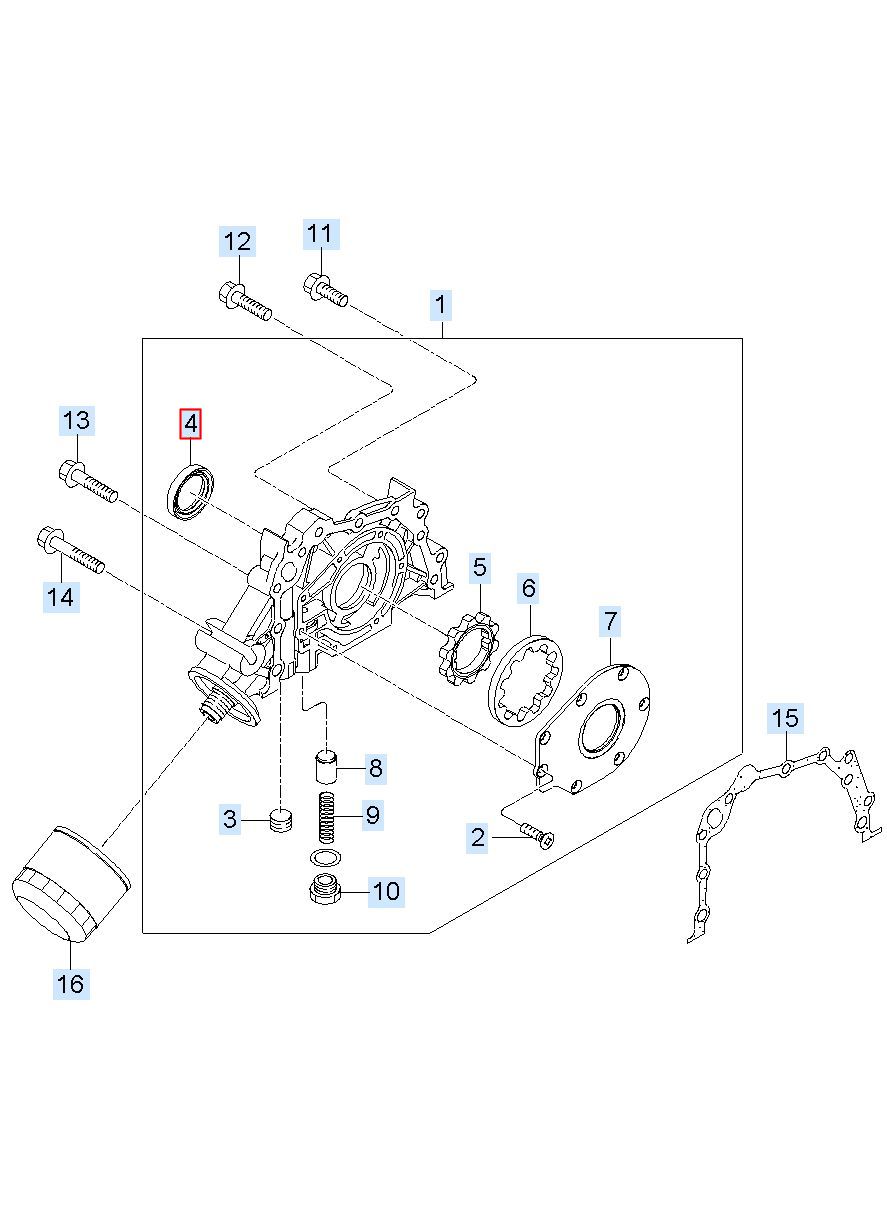 12
11
1
13
4
14
5
6
7
15
8
3
9
2
10
16