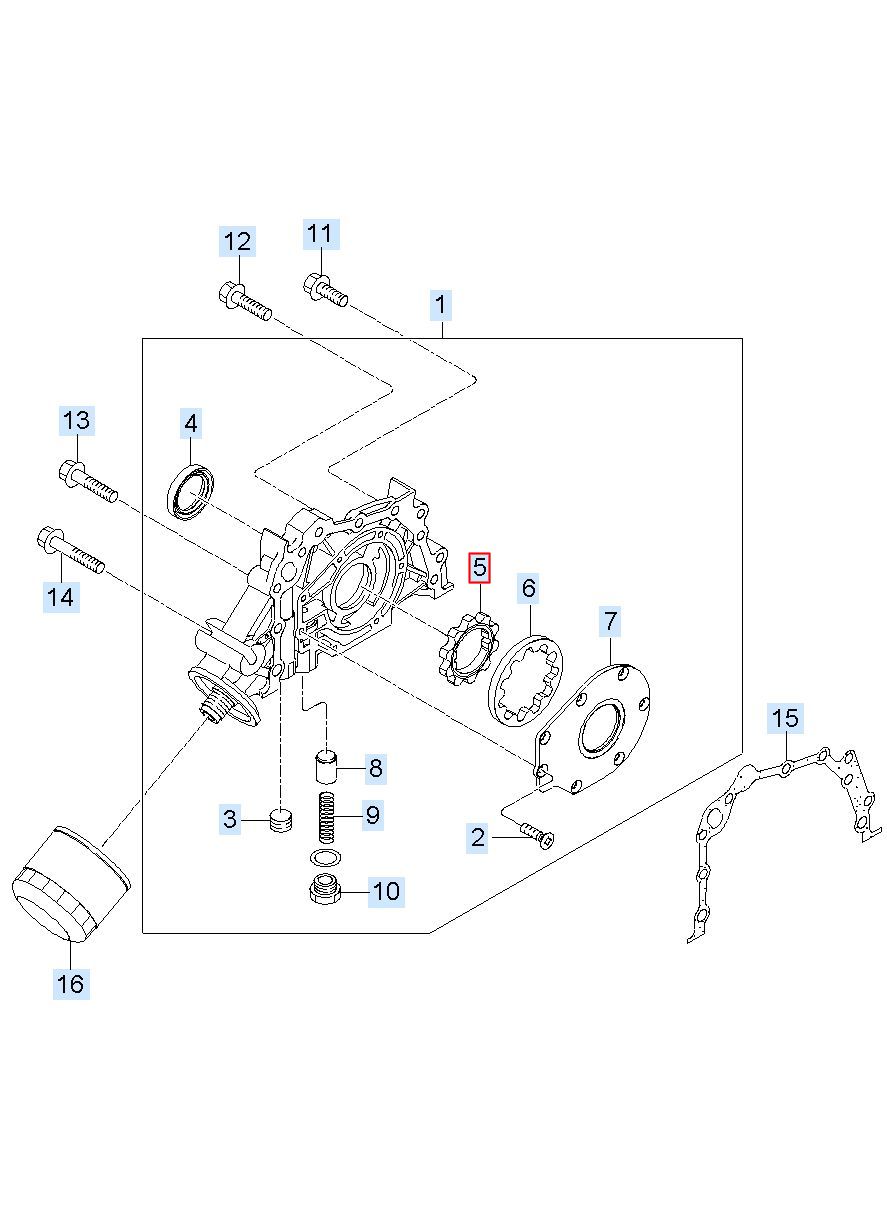 12
11
1
13
4
14
5
6
7
15
8
3
9
2
10
16