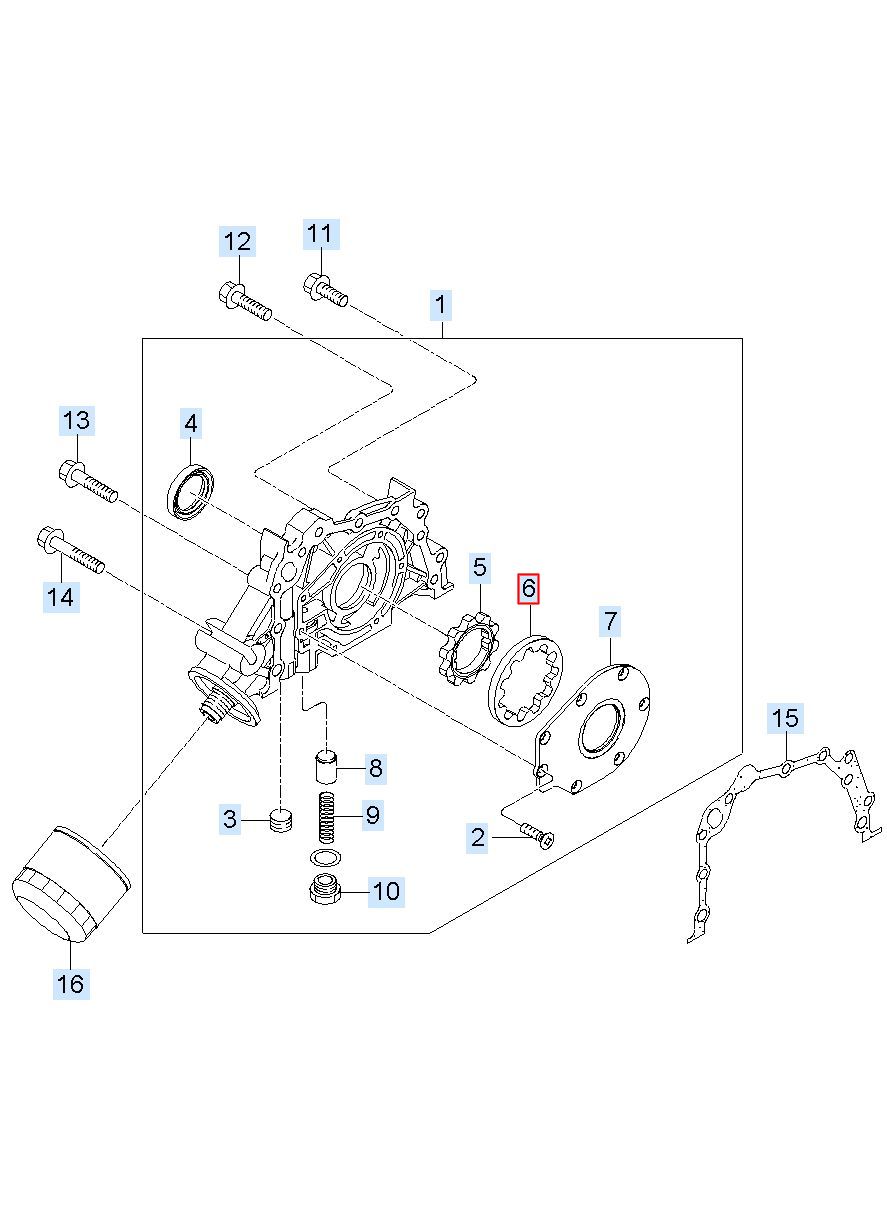 12
11
1
13
4
14
5
6
7
15
8
3
9
2
10
16