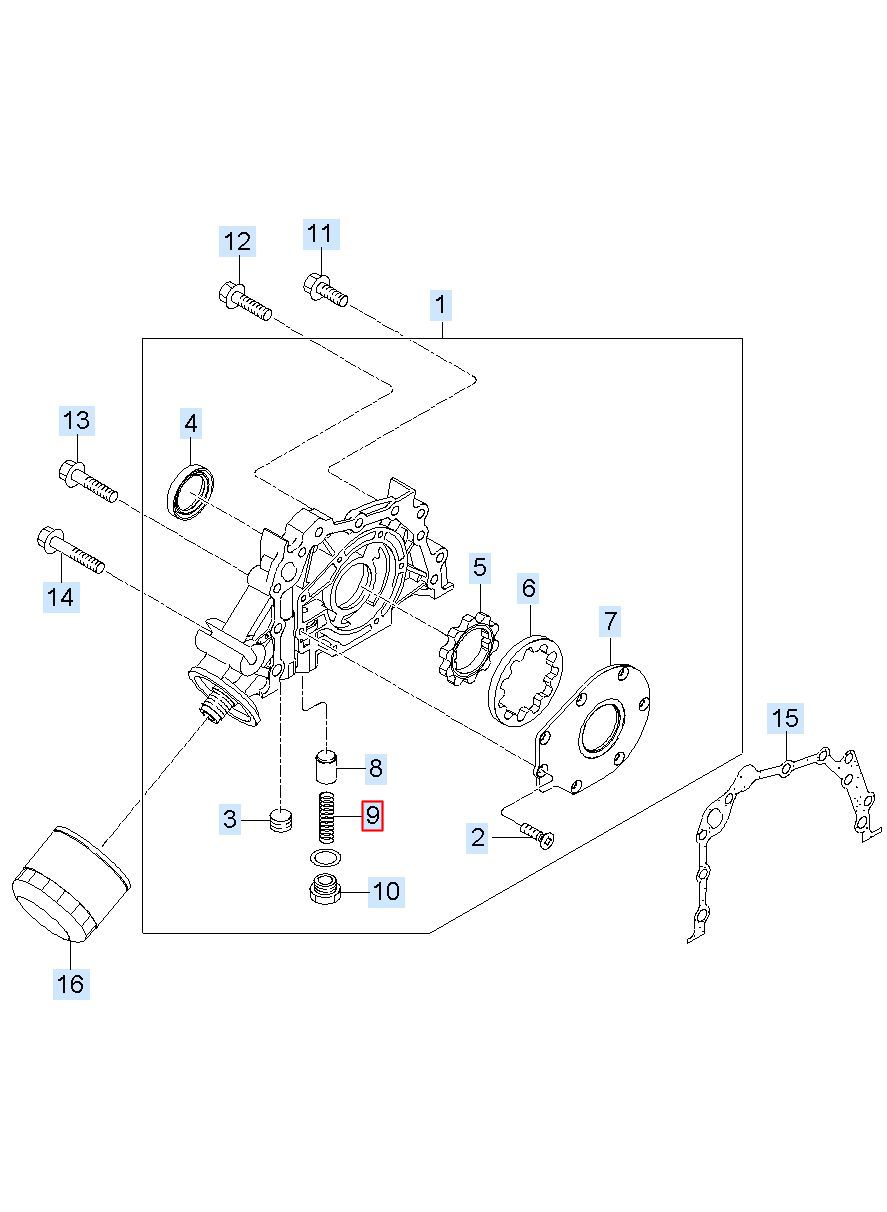 12
11
1
13
4
14
5
6
7
15
8
3
9
2
10
16