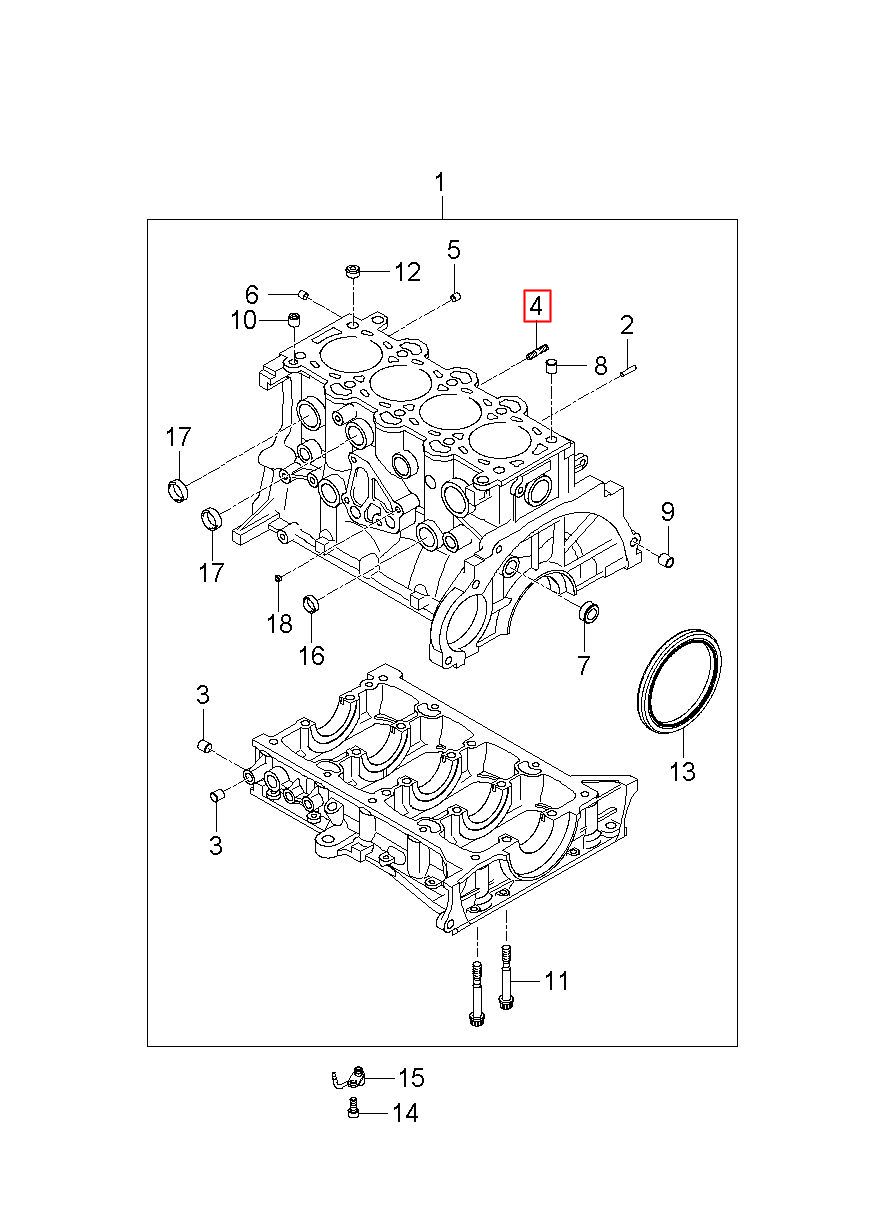 1
5
12
6
10
4
2
8
17
17
9
18
16
7
3
3
13
11
15
14