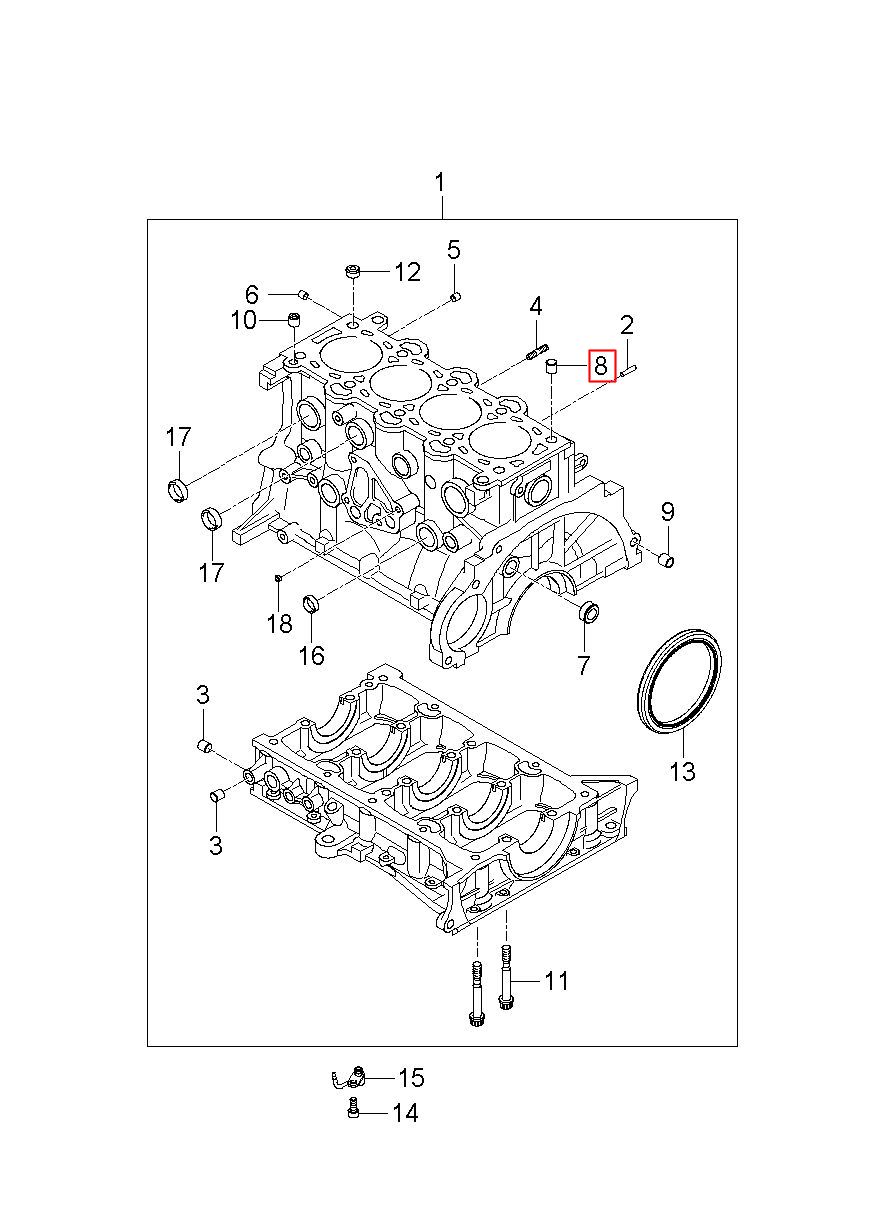 1
5
12
6
10
4
2
8
17
9
17
18
16
7
3
13
3
11
15
14