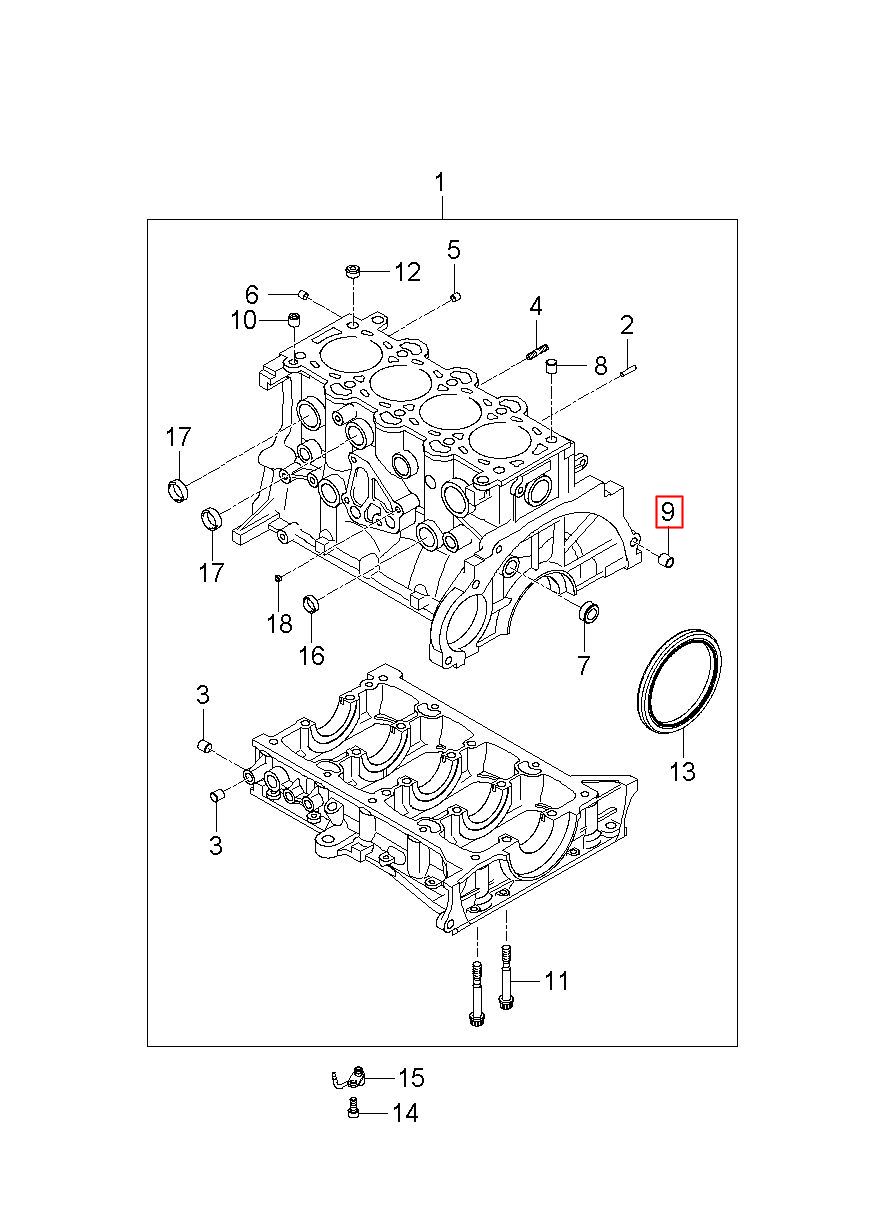 1
5
12
6
10
4
2
8
17
9
17
18
16
7
3
13
3
11
15
14