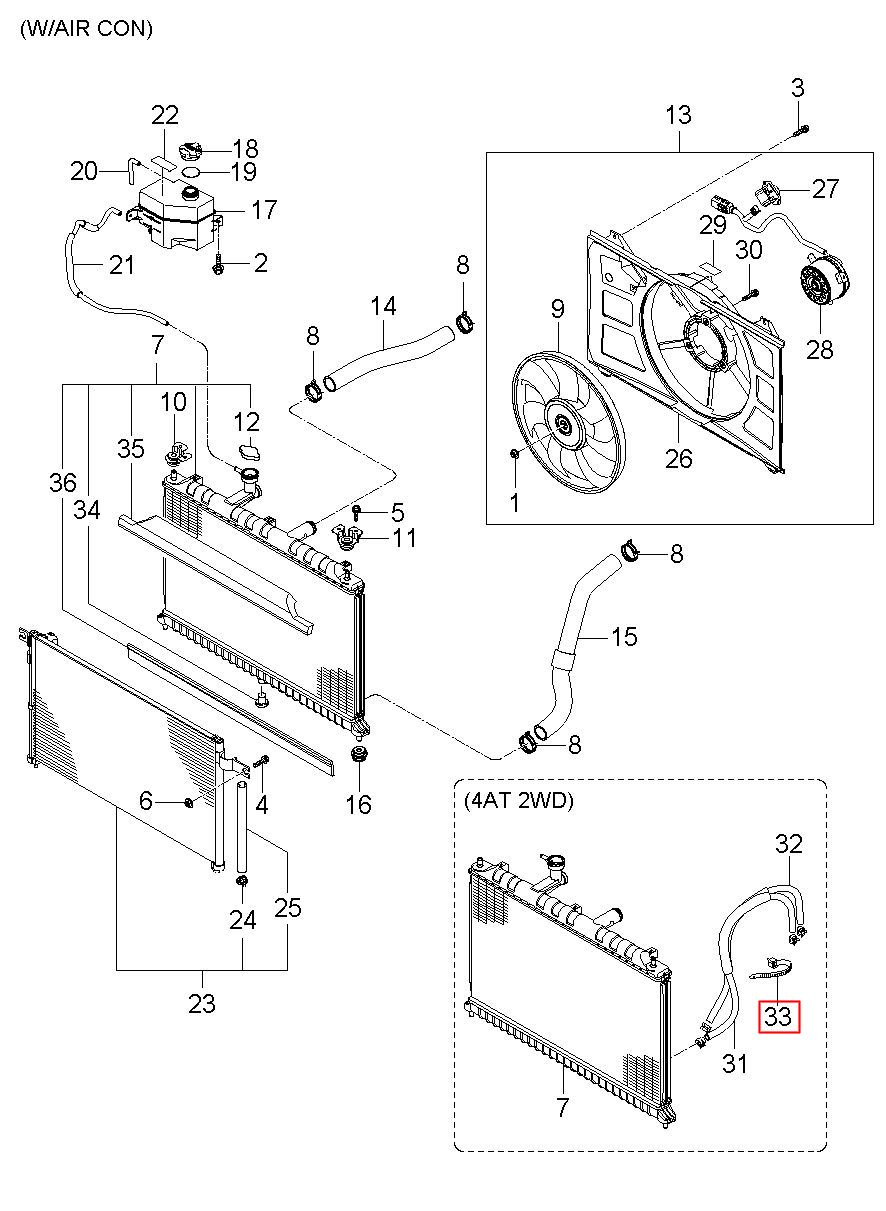 (W/AIR CON)

22
18
20
19
17
21
2
3
13
27
29
30
28
8
14
8
9
26
1
7
10
12
35
36
34
5
11
8
15
8
16
6
4
24
25
23
(4AT 2WD)
32
33
31
7