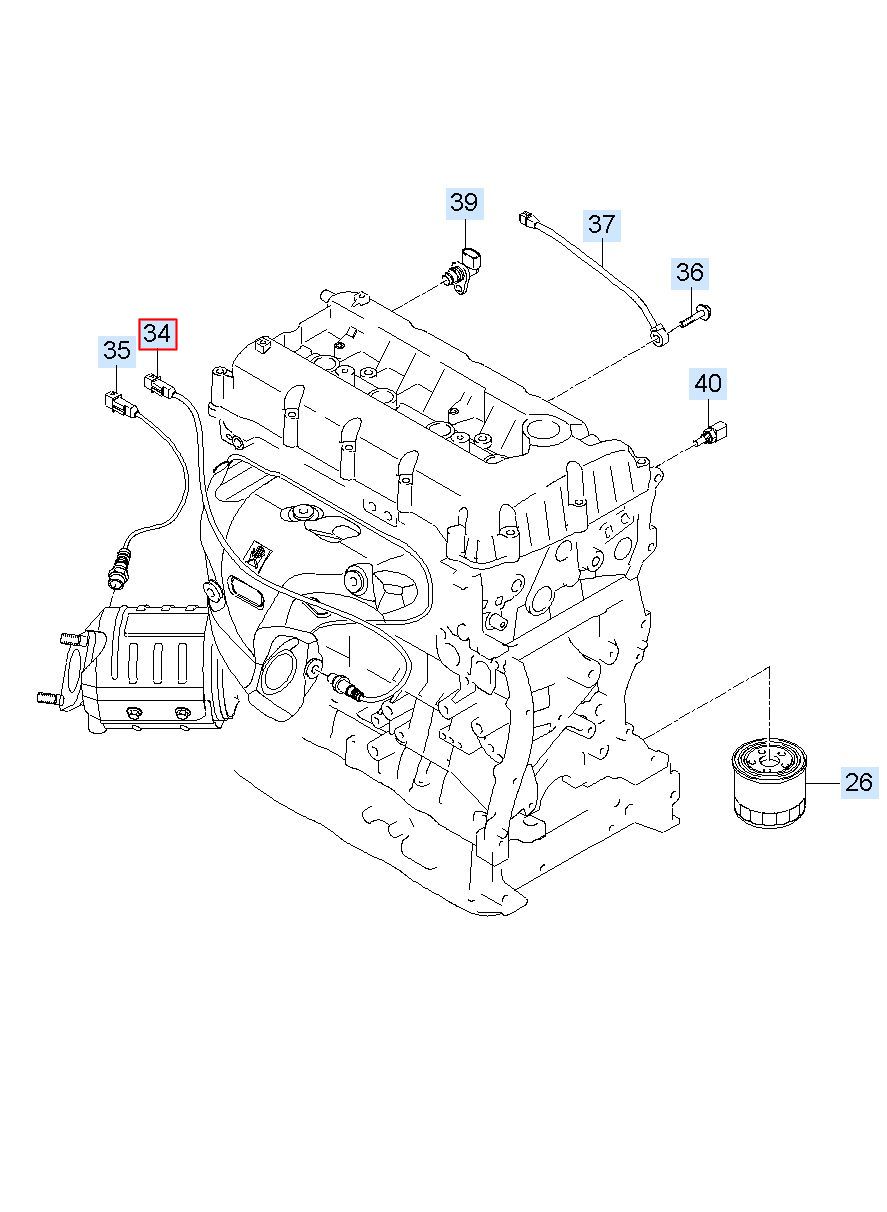 39
37
36
34
35
40
26