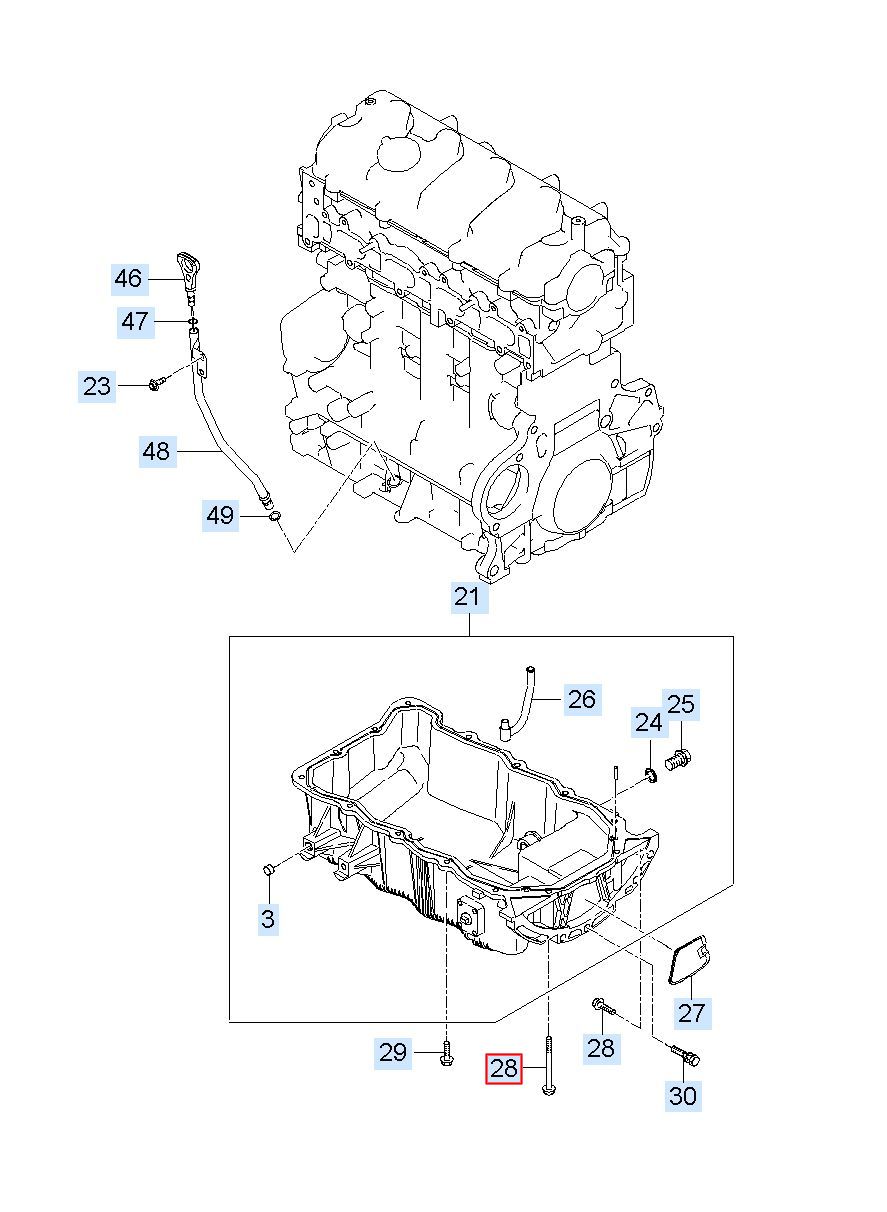 46
47
23
48
49
21
26
24
25
3
27
29
28
28
30