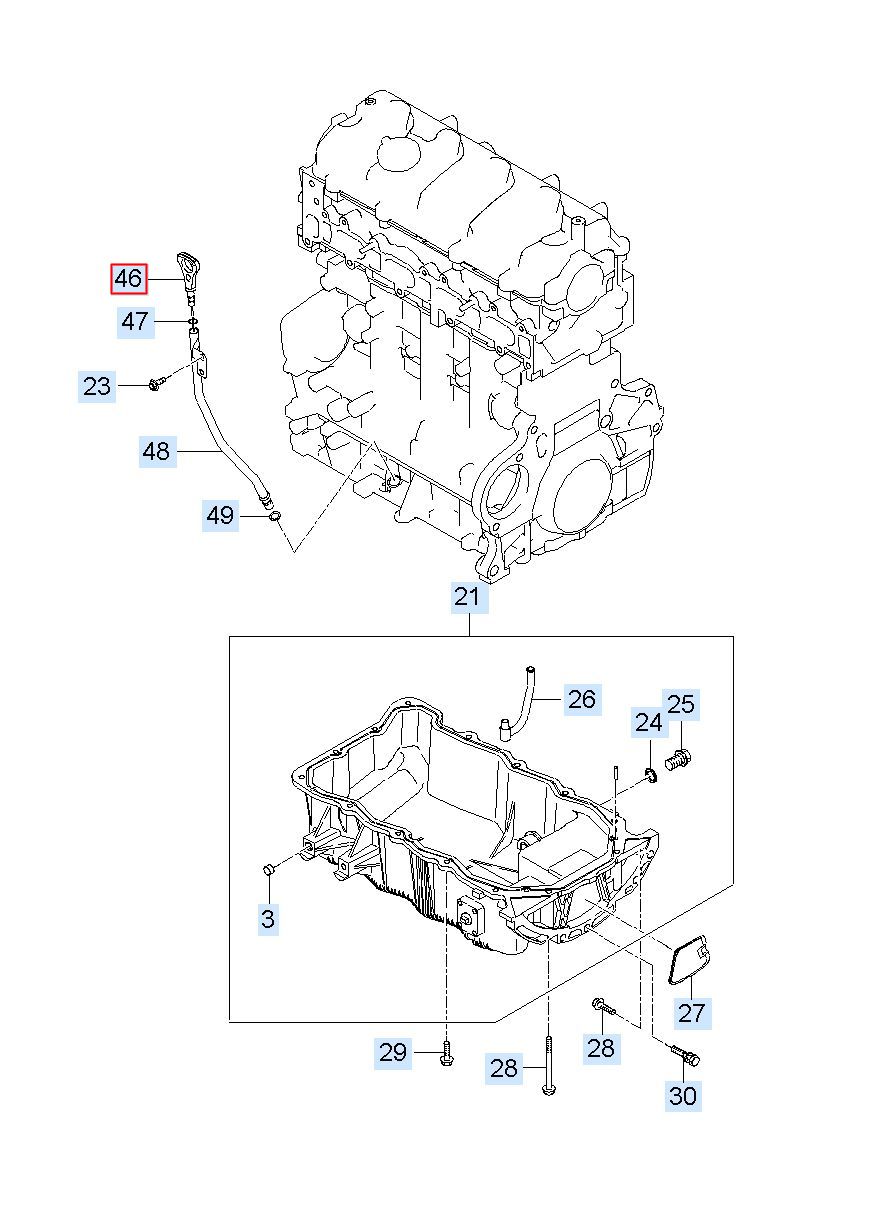 46
47
23
48
49
21
26
24
25
3
27
29
28
28
30