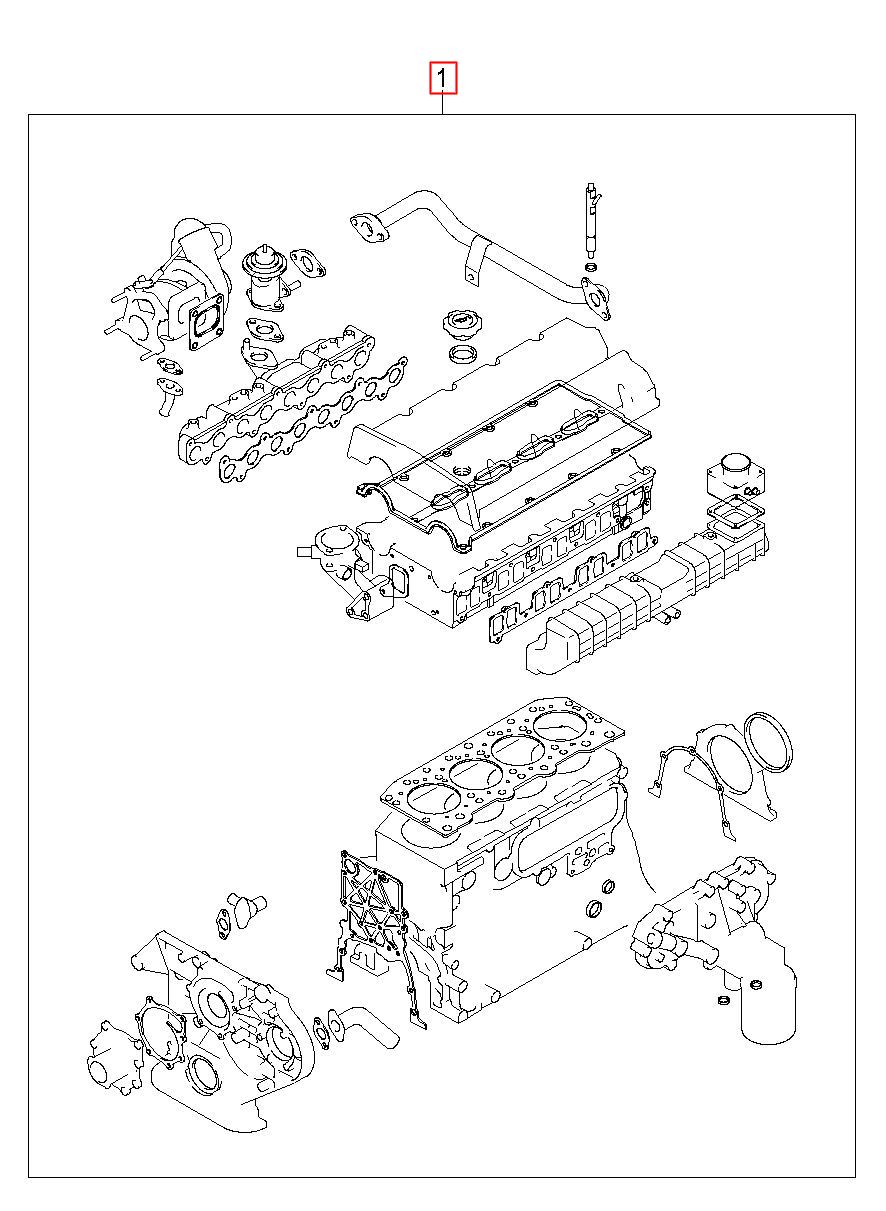 1