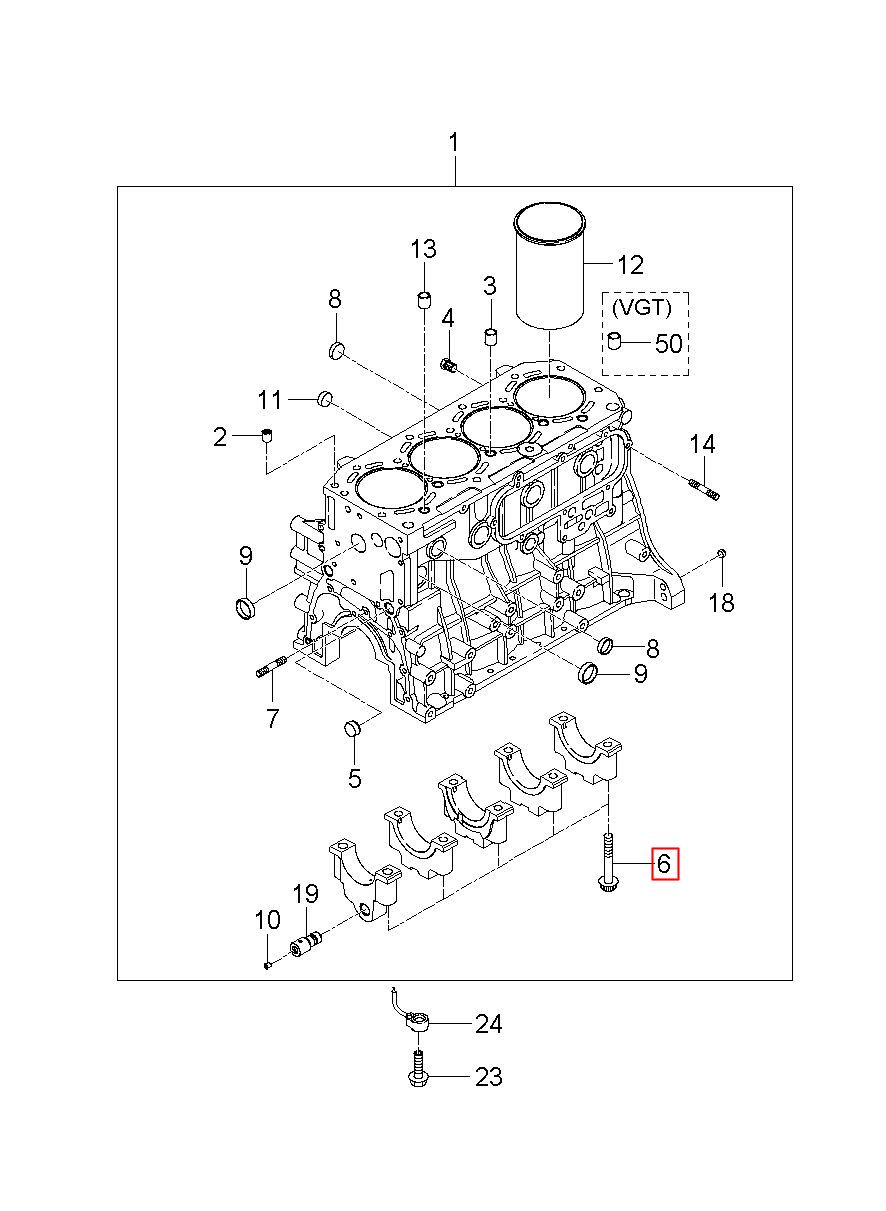 1
13
12
8
3
(VGT)
4
50
11
2
14
9
18
8
9
7
5
6
19
10
24
23