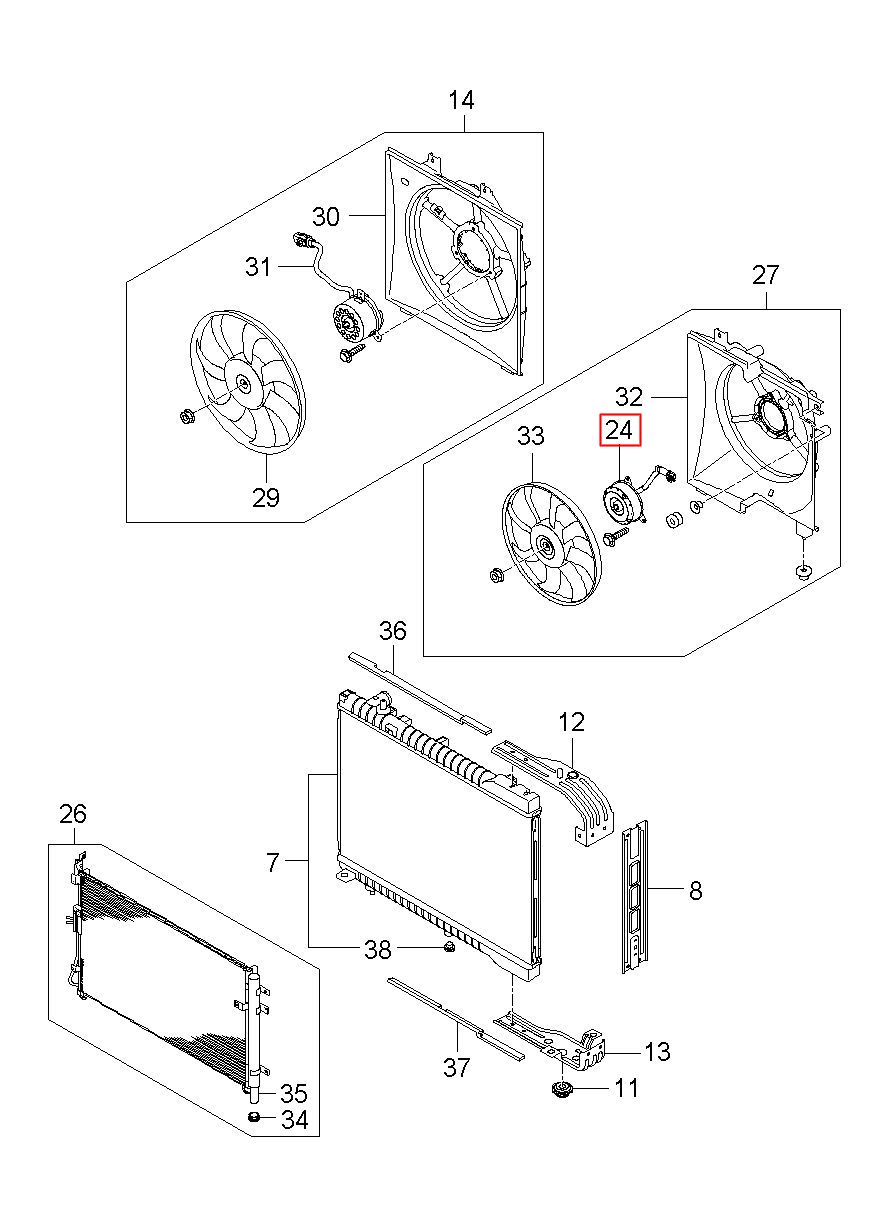 14
30
31
29
27
32
24
33
36
12
7
8
26
38
37
13
11
35
34