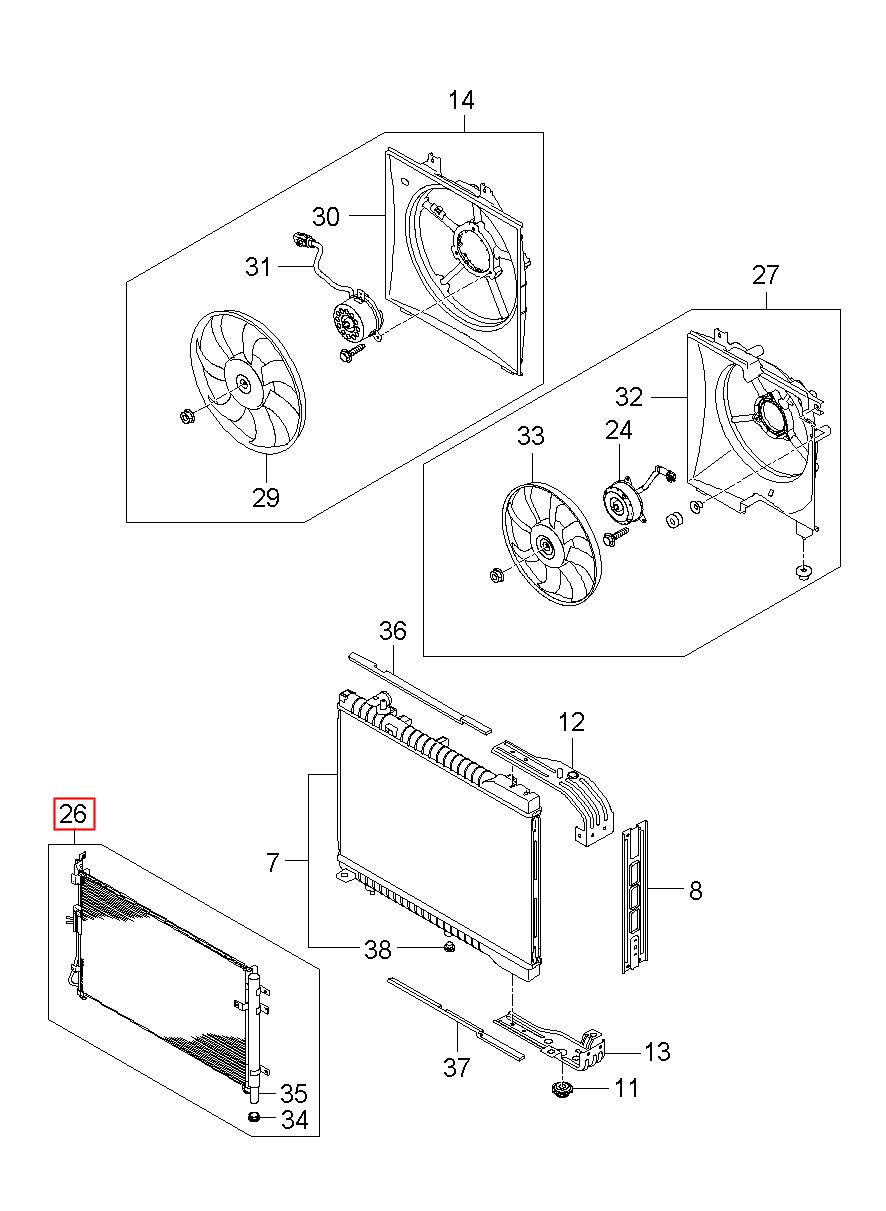 14
30
31
29
27
32
33
24
36
12
26
7
8
38
37
13
11
35
34