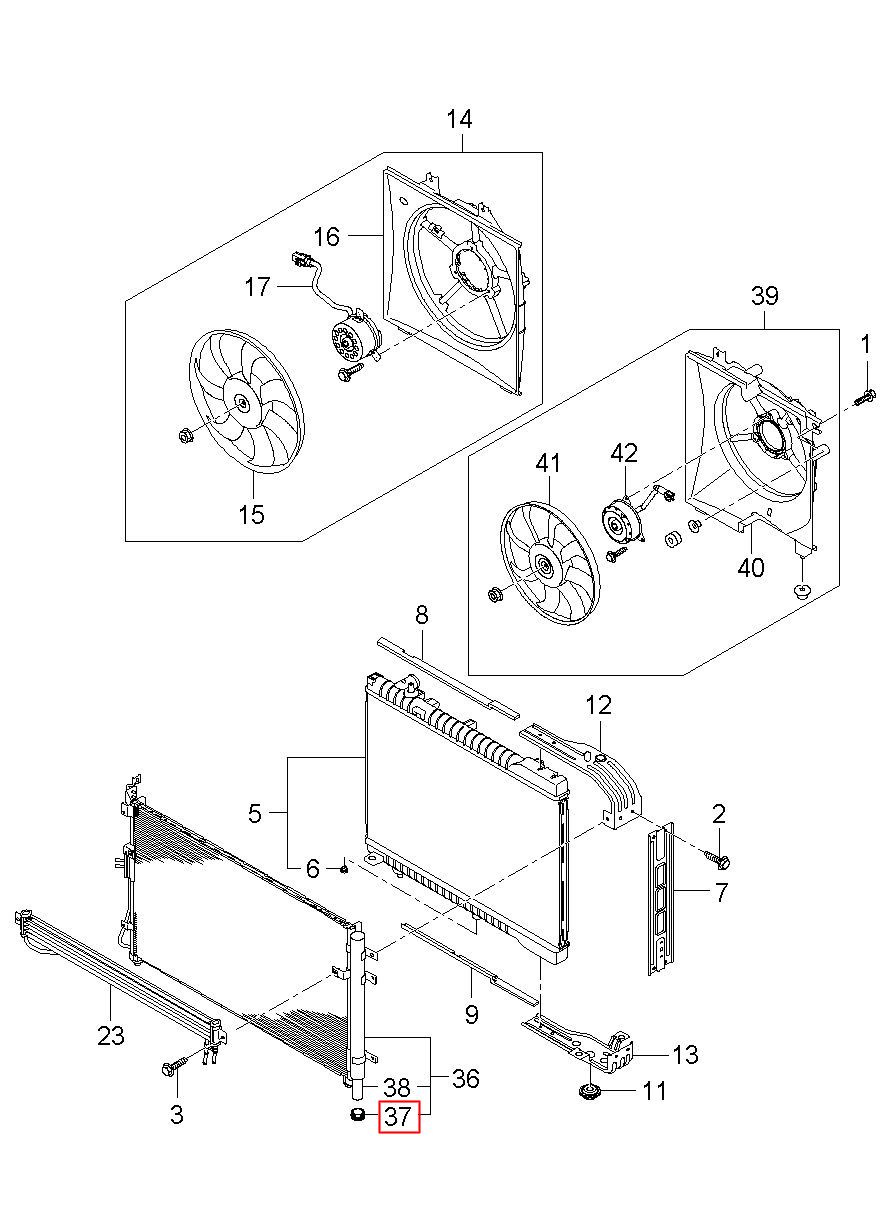 14
16
17
15
39
1
41
42
40
8
12
5
6
2
7
9
23
13
3
38
36
11
37