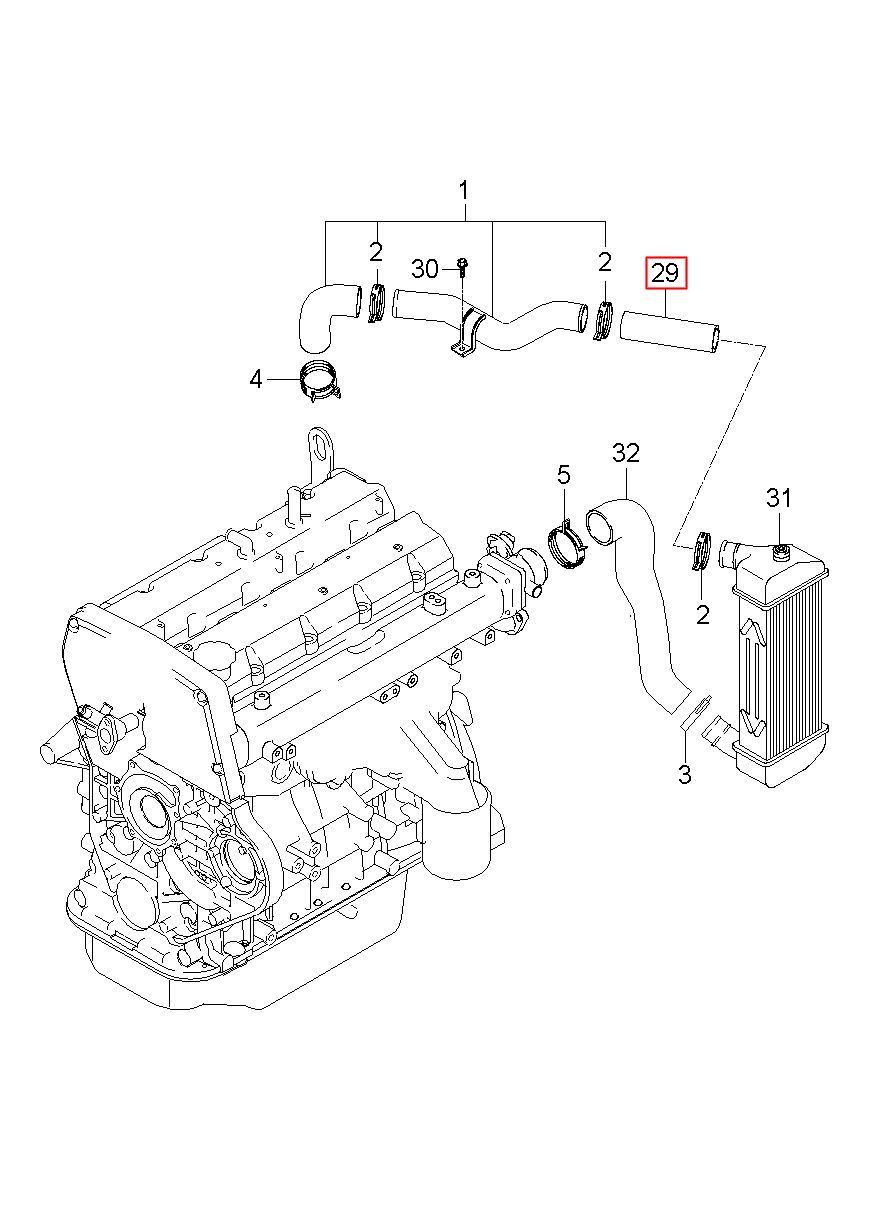 1
2
30
2
29
4
5
32
31
2
3