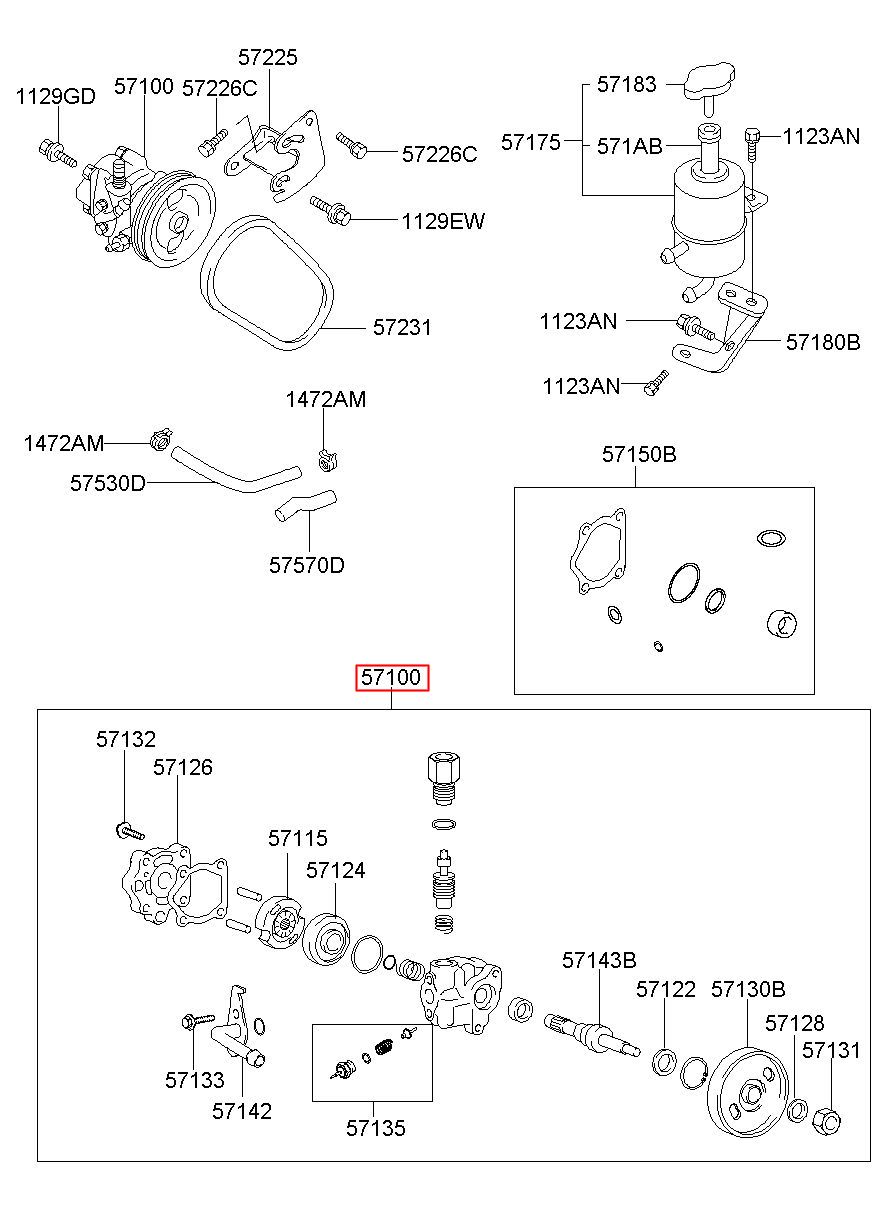 1129GD
57100
57226C
57225
57226C
1129EW
57231
57183
57175
571AB
1123AN
1123AN
57180B
1123AN
1472AM
1472AM
57530D
57570D
57150B
57100
57132
57126
57115
57124
57143B
57122
57130B
57128
57131
57133
57142
57135