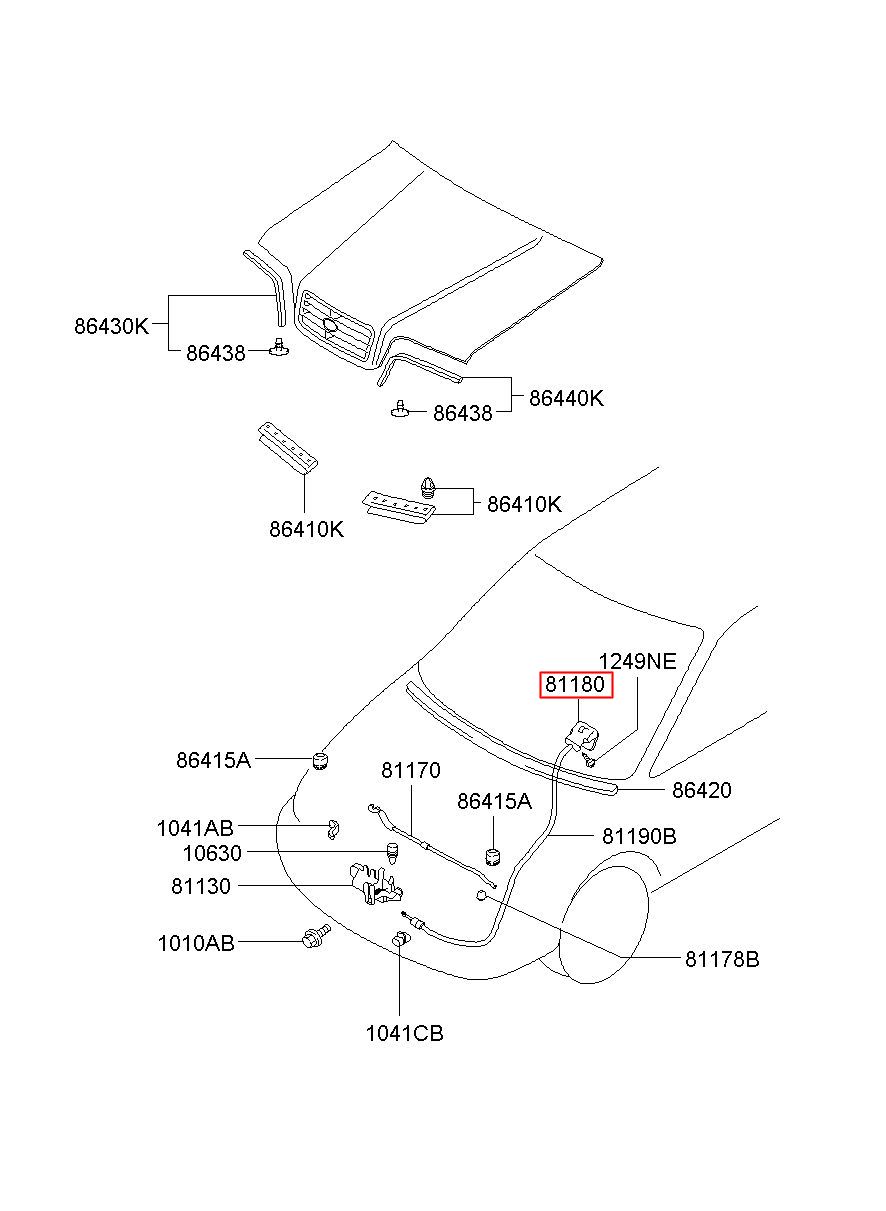 86430K
86438
86438
86440K
86410K
86410K
1249NE
81180
86415A
81170
86415A
86420
1041AB
10630
81190B
81130
1010AB
81178B
1041CB