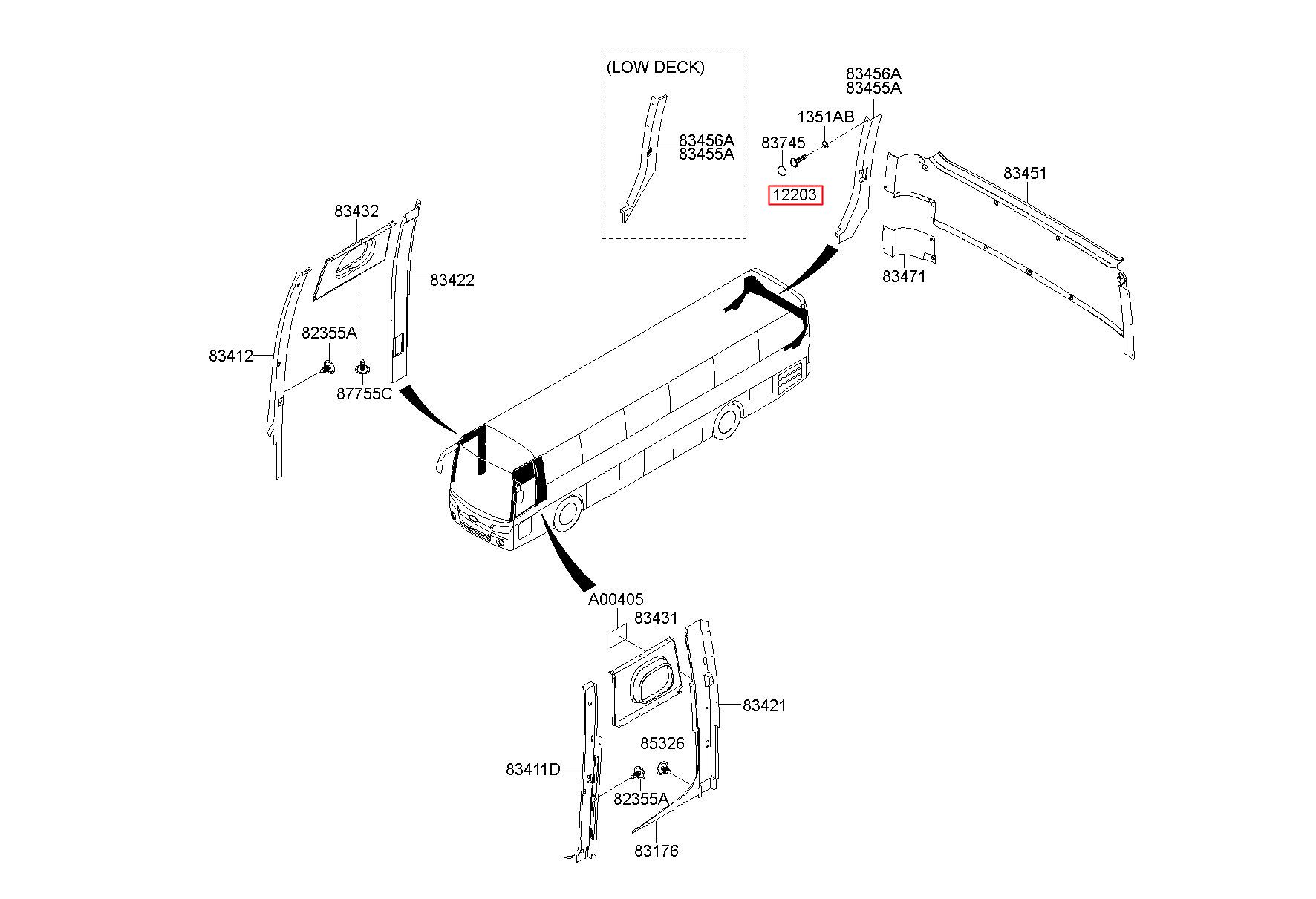 (LOW DECK)
83456A
83455A

83456A
83455A
1351AB
83745
12203
83451
83471

83432
83422
82355A
83412
87755C

A00405
83431
83421
85326
83411D
82355A
83176