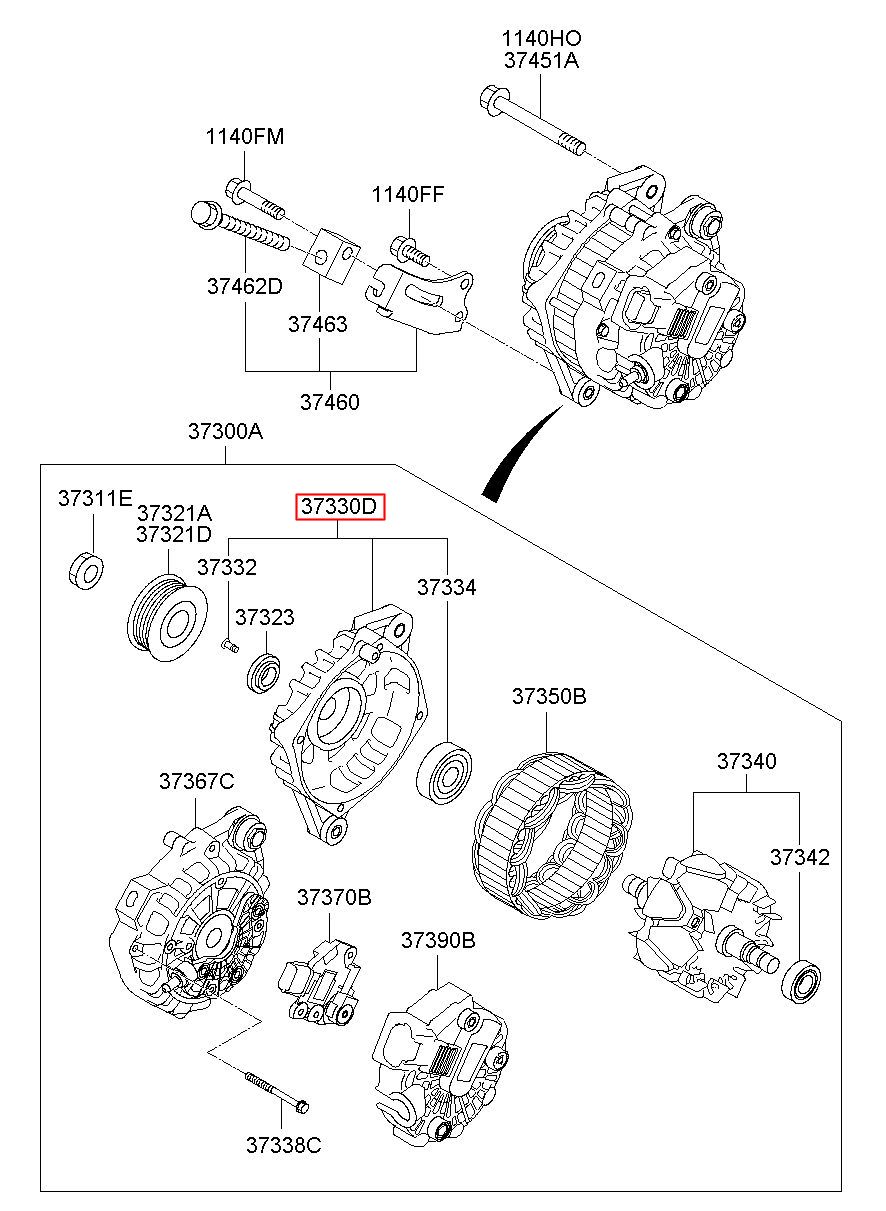 1140HO
37451A

1140FM

1140FF

37462D

37463

37460

37300A

37311E

37321A
37321D

37330D

37332

37323

37334

37350B

37340

37342

37367C

37370B

37390B

37338C