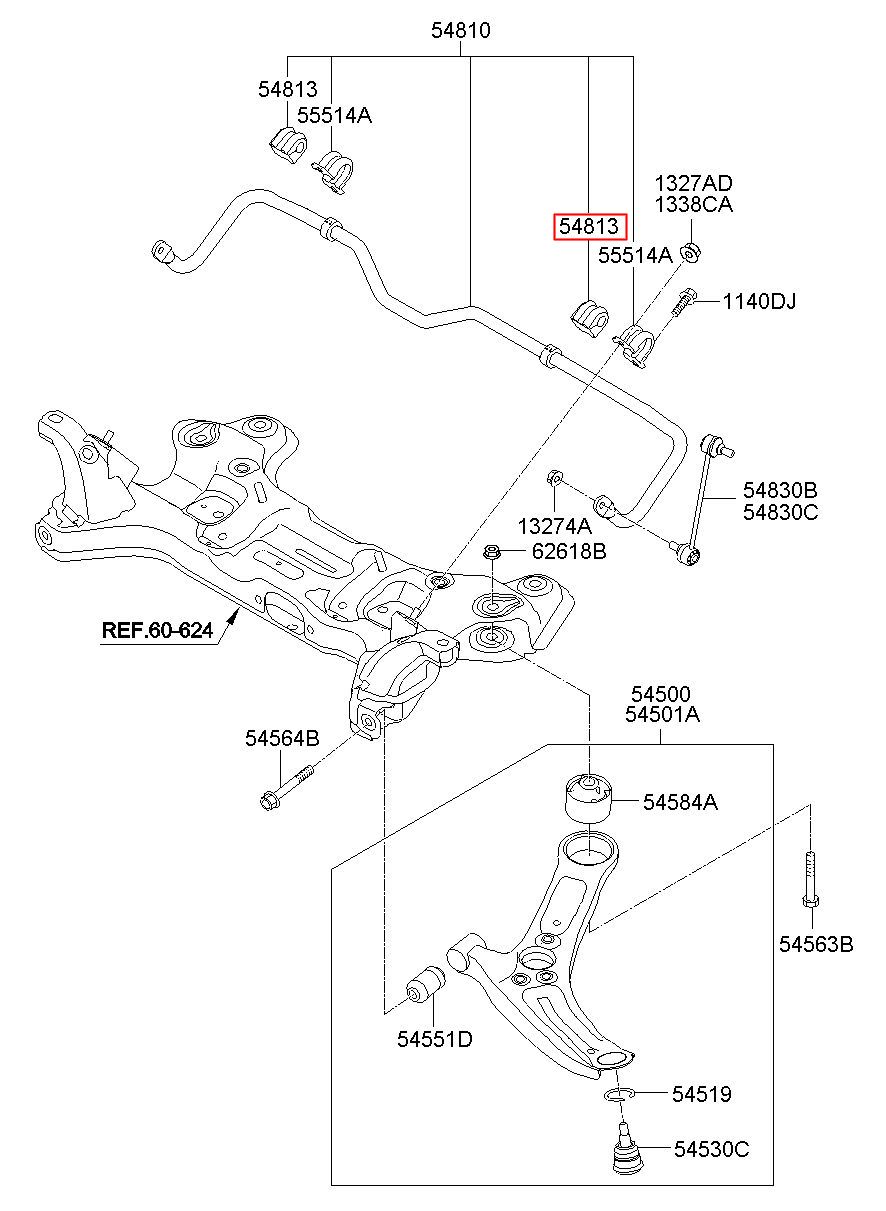 54810

54813
55514A

1327AD
1338CA

54813
55514A

1140DJ

54830B
54830C

13274A

62618B

REF.60-624

54500
54501A

54564B

54584A

54563B

54551D

54519

54530C