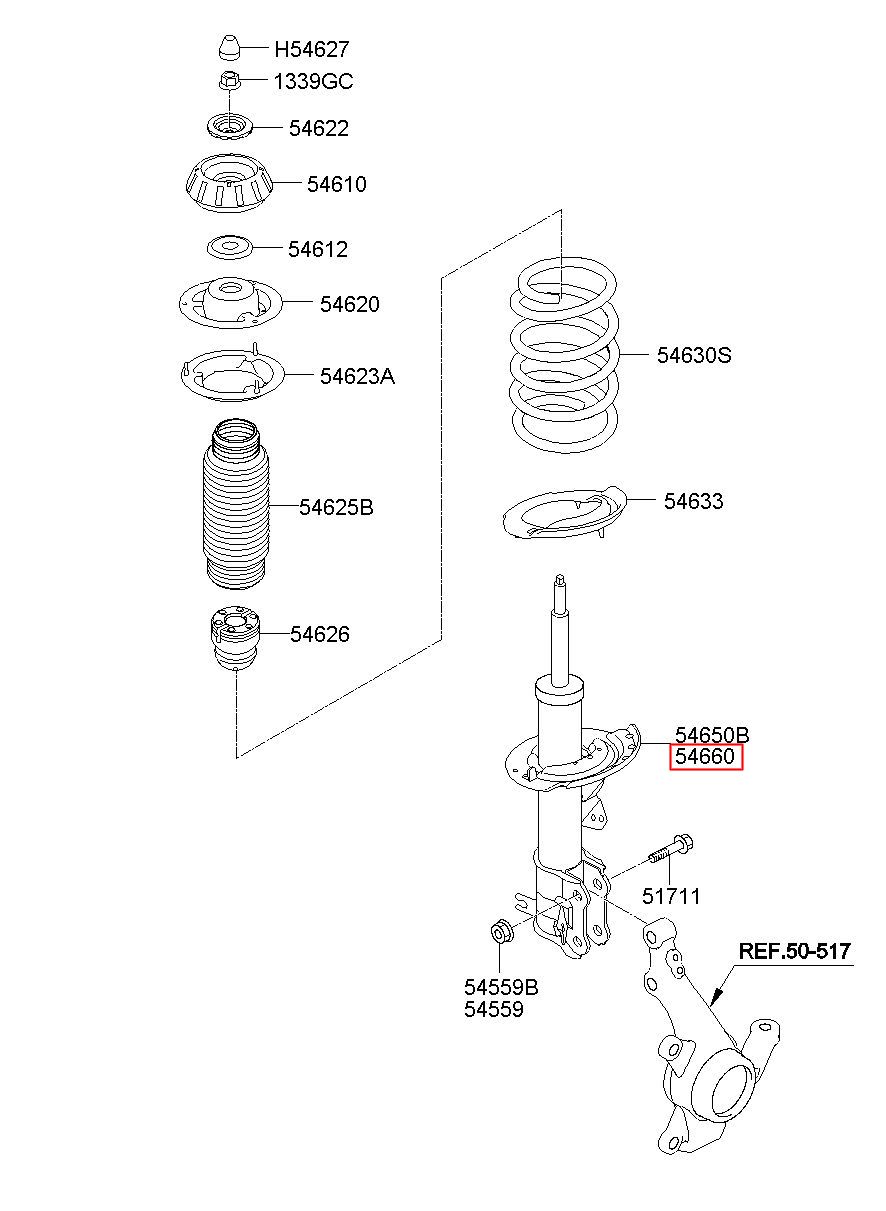 H54627
1339GC
54622
54610
54612
54620
54623A
54625B
54626
54630S
54633
54650B
54660
51711
54559B
54559
REF.50-517