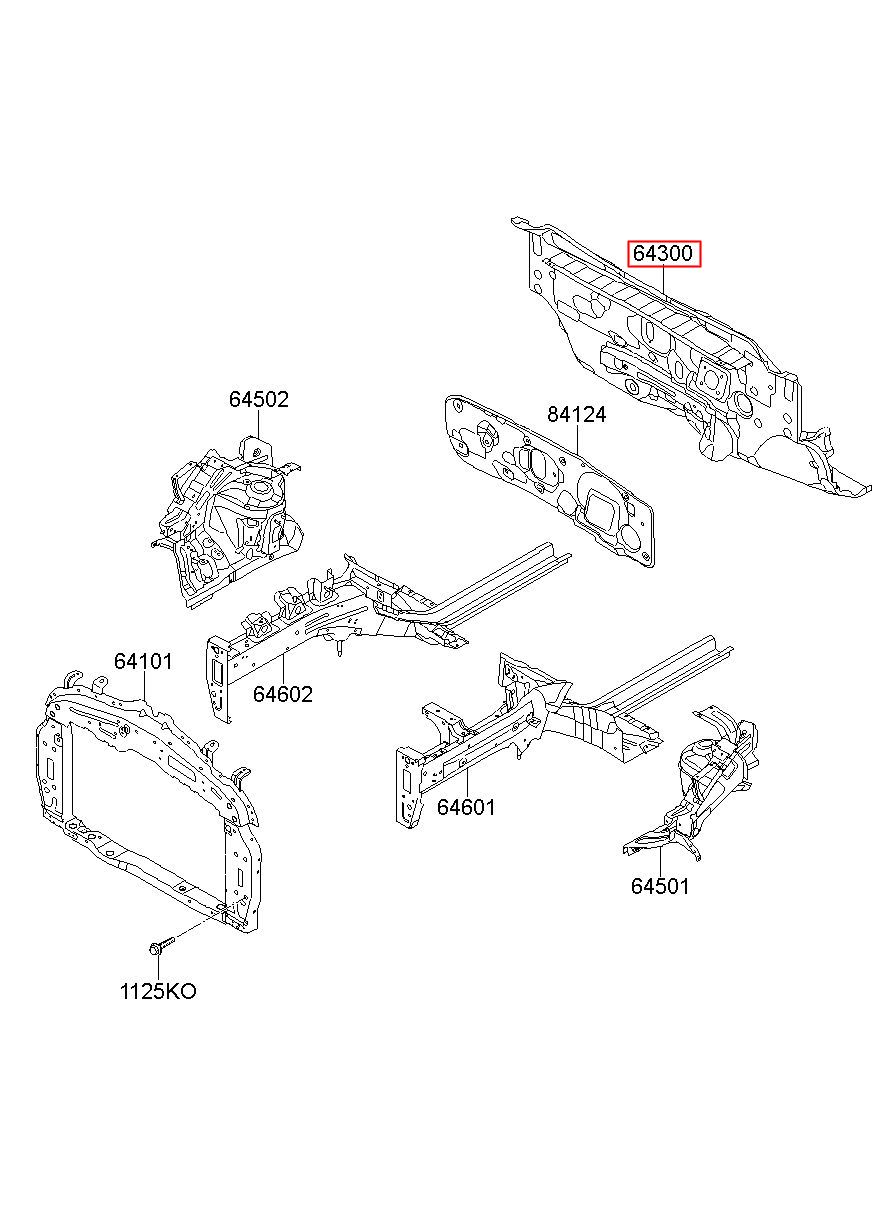 64300

64502

84124

64101

64602

64601

64501

1125KO