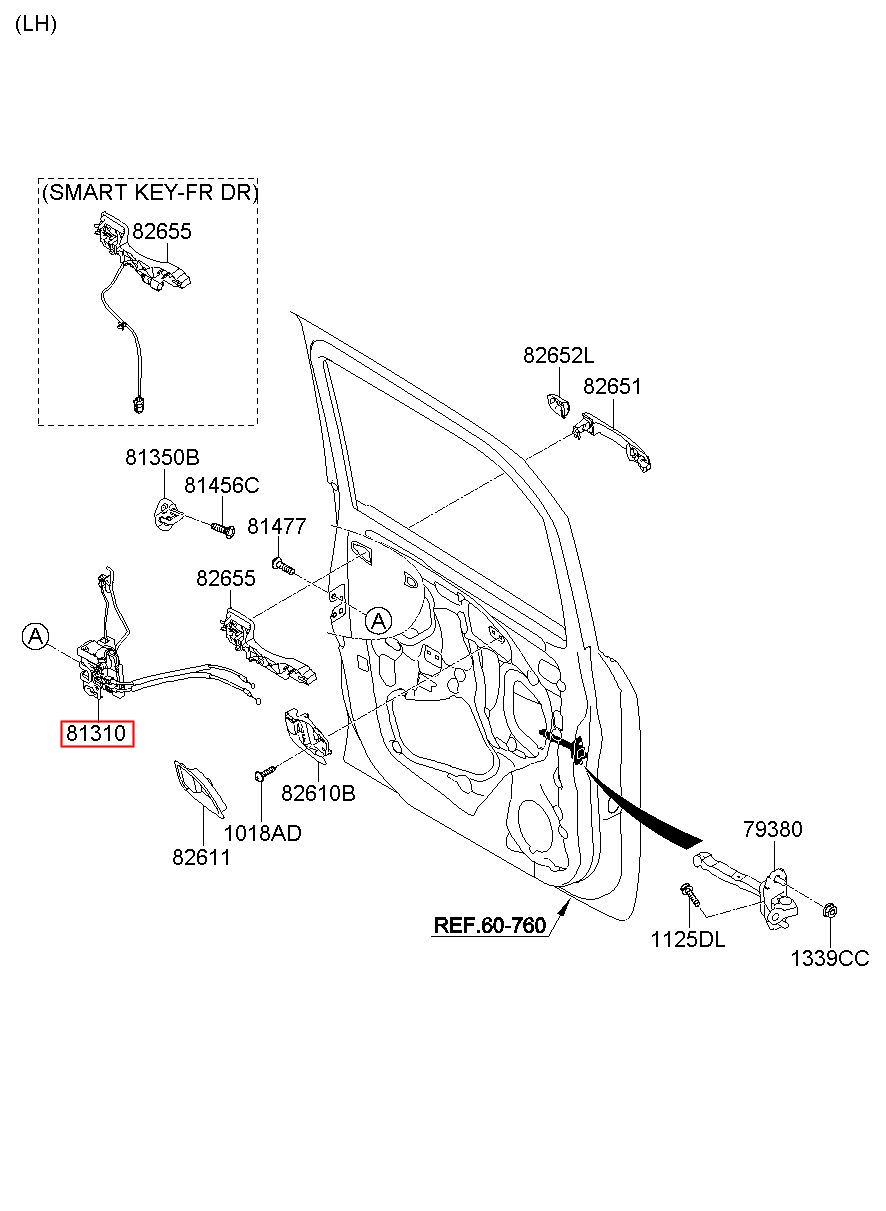 (LH)

(SMART KEY-FR DR)
82655

82652L
82651

81350B
81456C
81477
82655
A
A
81310
82610B
1018AD
82611
79380
REF.60-760
1125DL
1339CC