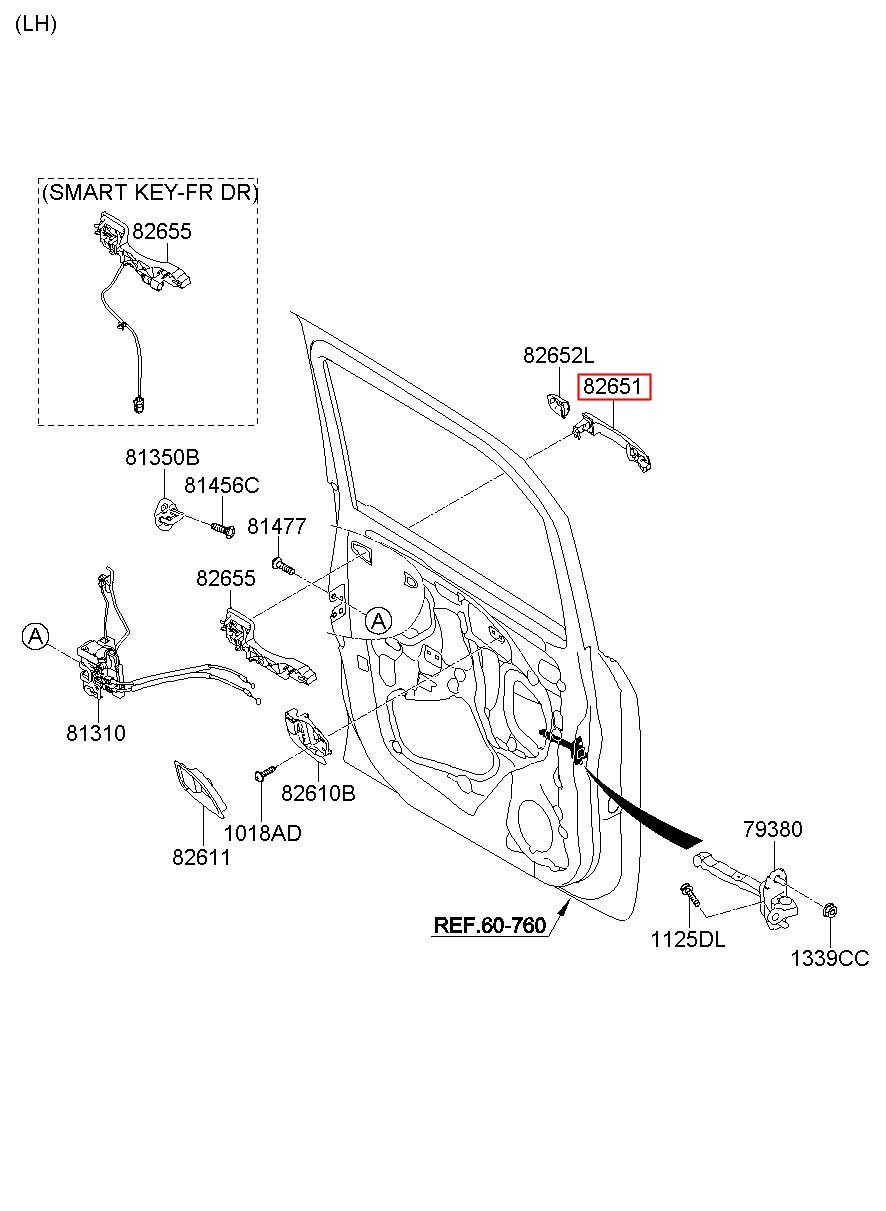 (LH)

(SMART KEY-FR DR)
82655

82652L
82651

81350B
81456C
81477
82655
A
A
81310
82610B
1018AD
82611
79380
REF.60-760
1125DL
1339CC