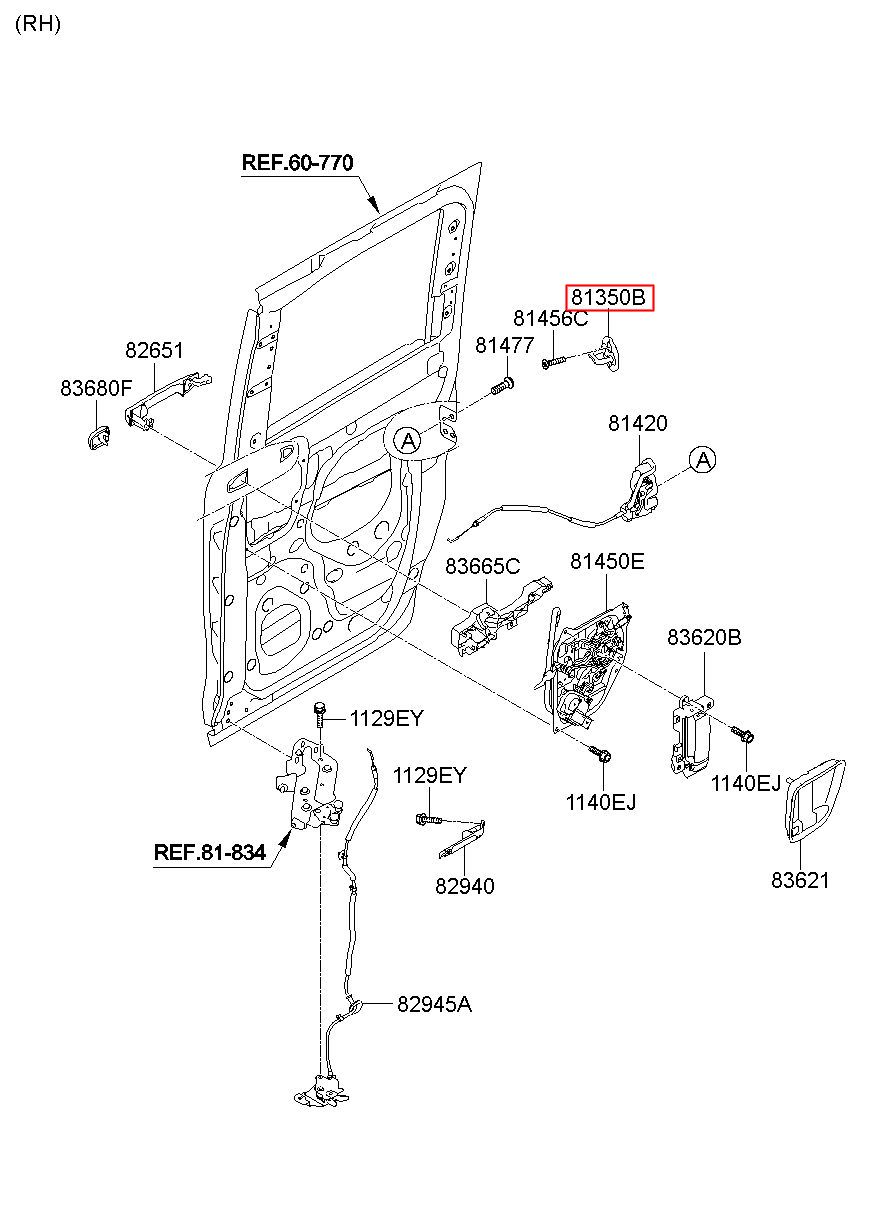 (RH)

REF.60-770

81350B
81456C
81477
82651
83680F
A
81420
A
83665C
81450E
83620B
1129EY
1129EY
1140EJ
1140EJ
REF.81-834
82940
83621
82945A