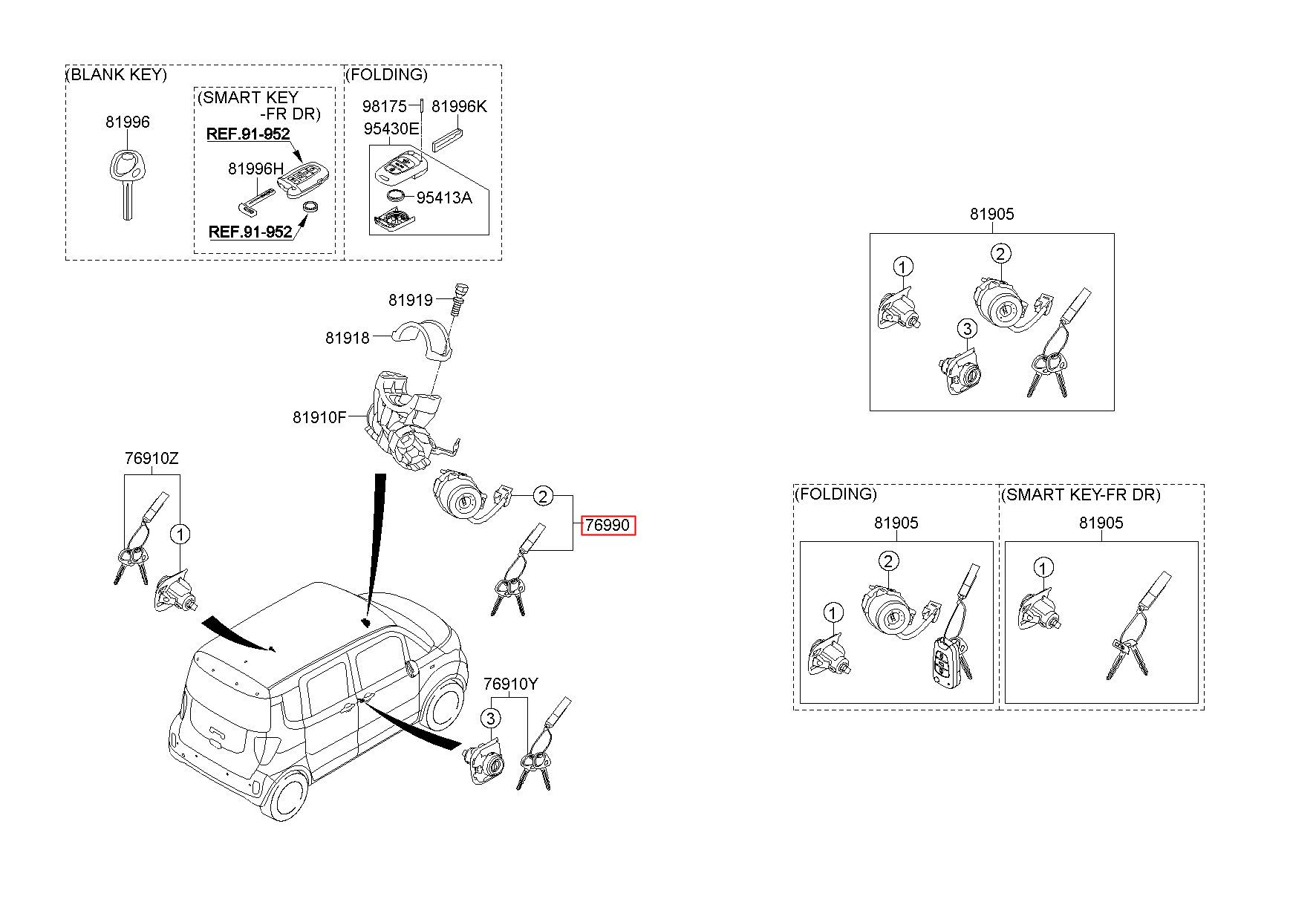 (BLANK KEY)

81996

(SMART KEY -FR DR)

REF.91-952

81996H

REF.91-952

(FOLDING)

98175

81996K

95430E

95413A

81919

81918

81910F

76910Z

1

2

76990

76910Y

3

81905

1

2

3

(FOLDING)

81905

2

1

(SMART KEY-FR DR)

81905

1