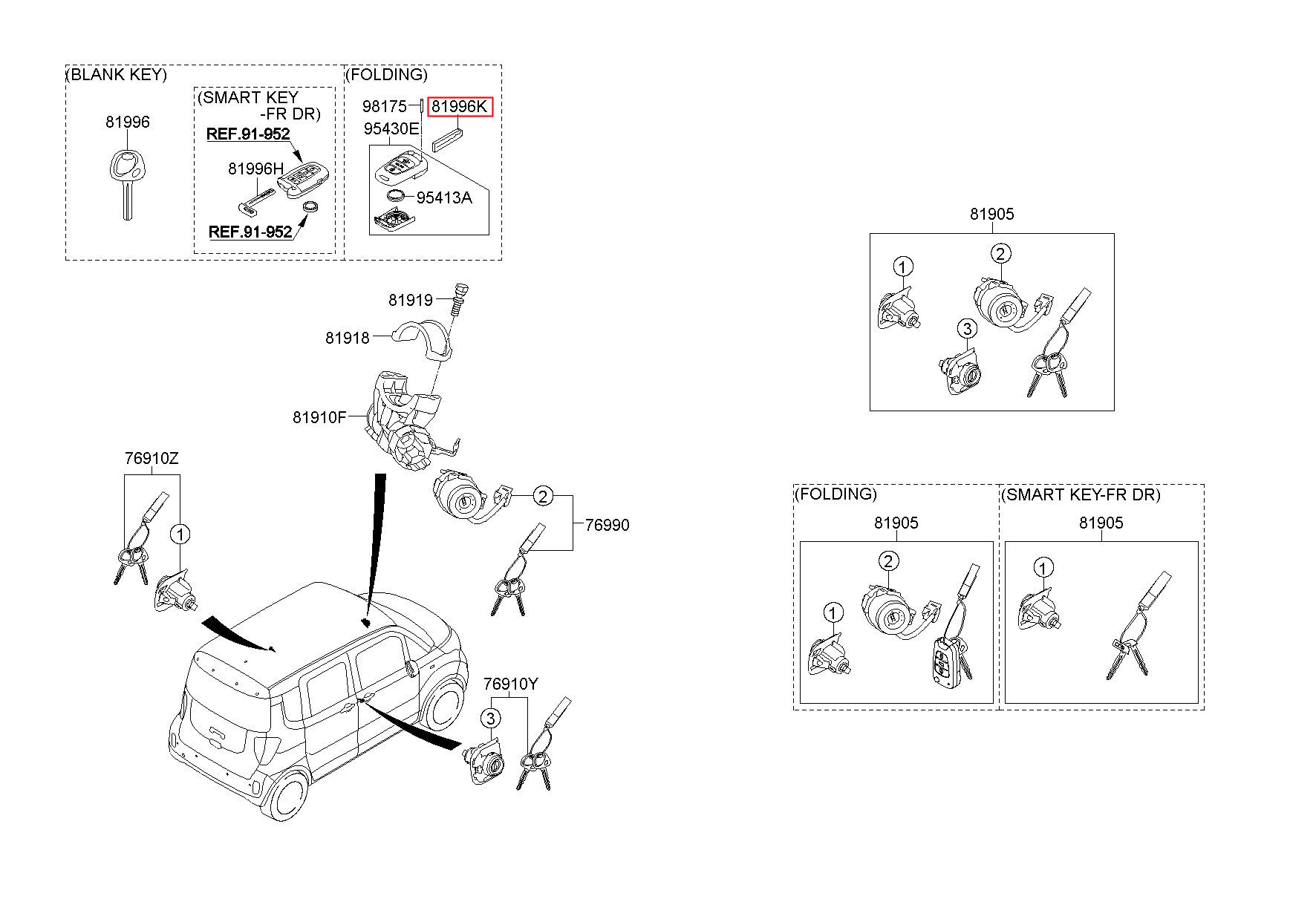 (BLANK KEY)

81996

(SMART KEY -FR DR)

REF.91-952

81996H

REF.91-952

(FOLDING)

98175

81996K

95430E

95413A

81919

81918

81910F

76910Z

1

2

76990

76910Y

3

81905

1

2

3

(FOLDING)

81905

2

1

(SMART KEY-FR DR)

81905

1