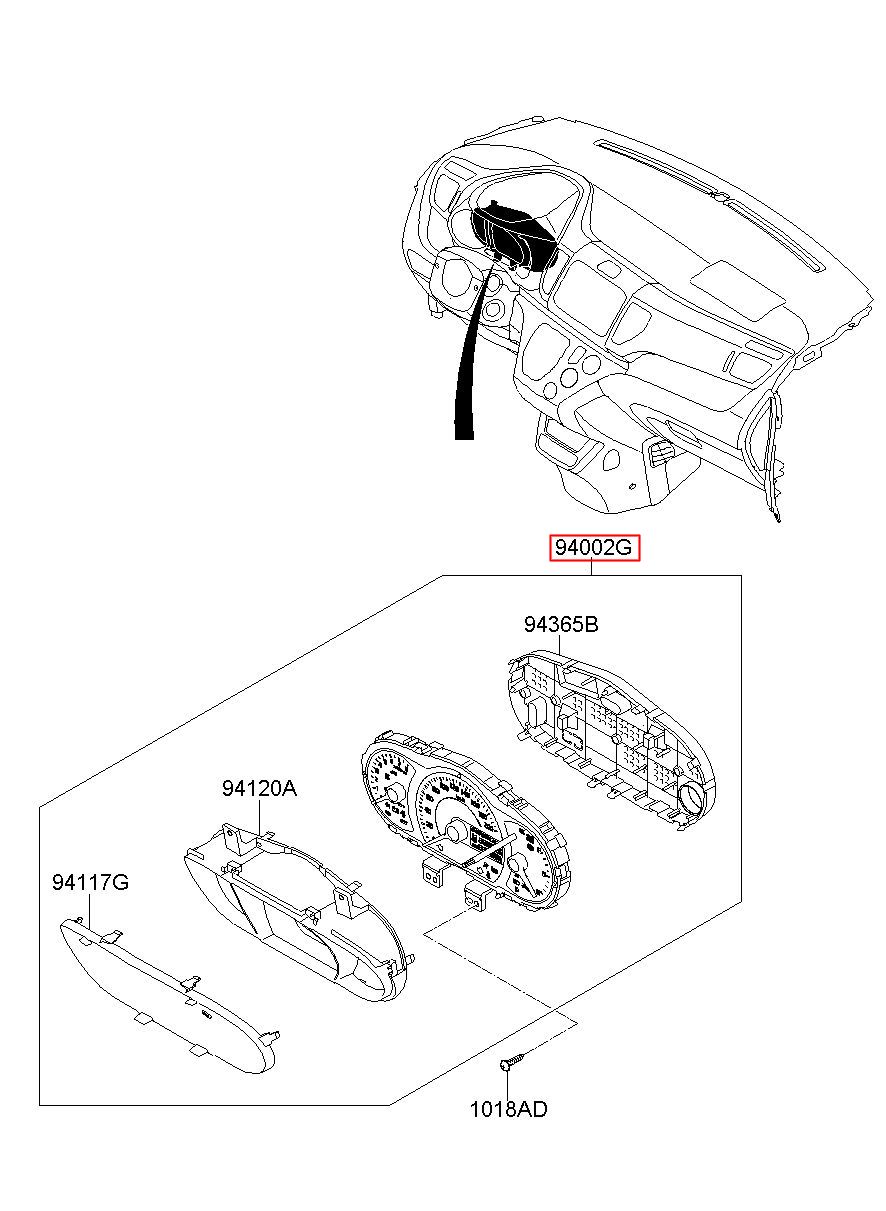 94002G
94365B
94120A
94117G
1018AD