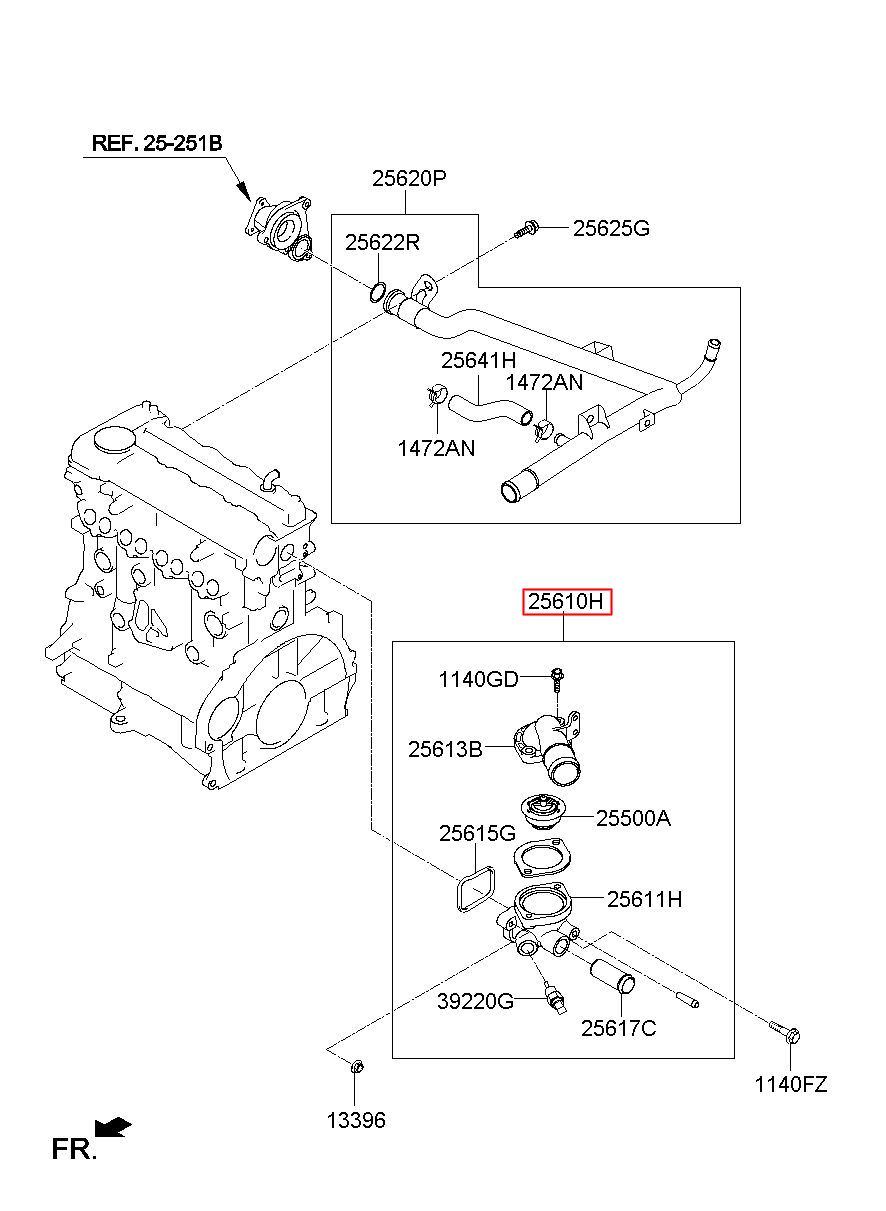 REF. 25-251B

25620P

25625G

25622R

25641H

1472AN

1472AN

25610H

1140GD

25613B

25500A

25615G

25611H

39220G

25617C

1140FZ

13396

FR.