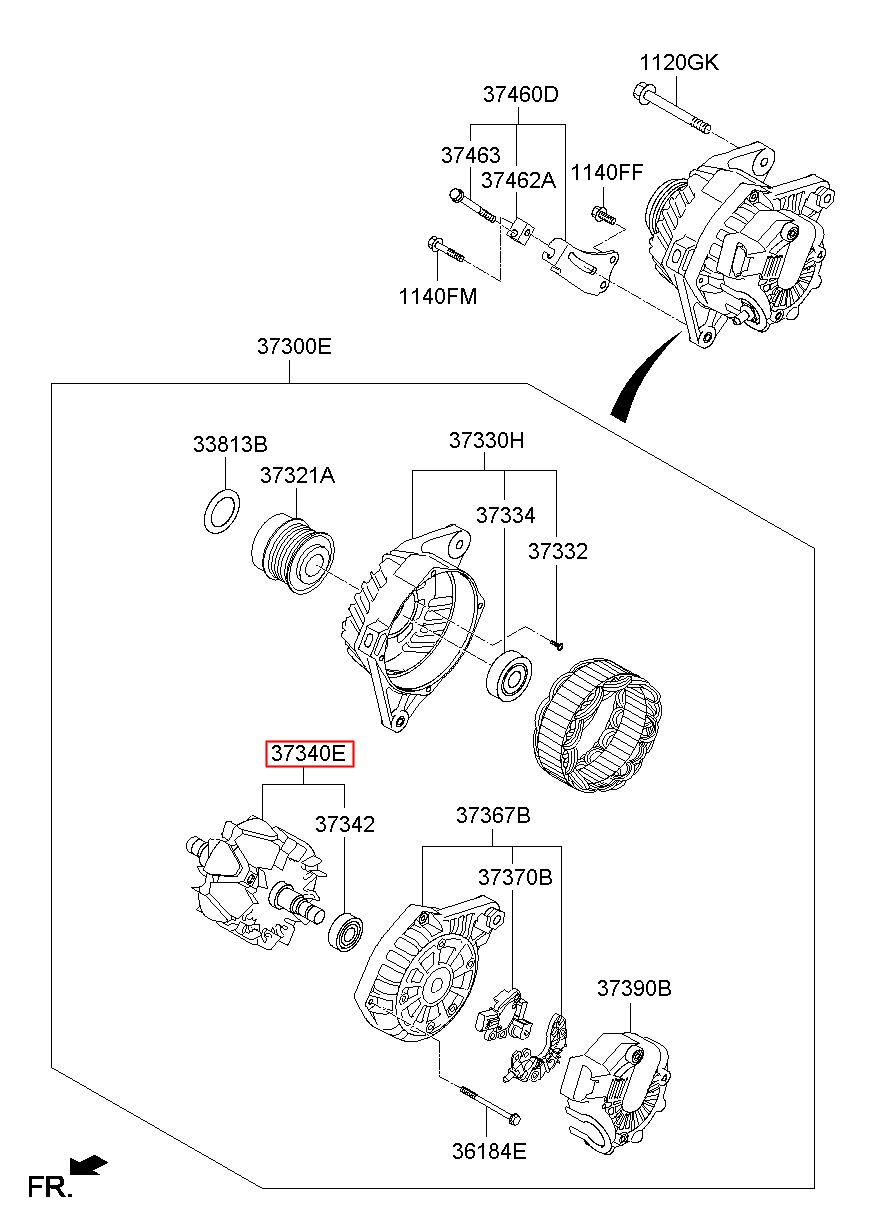 1120GK
37460D
37463
37462A
1140FF
1140FM
37300E
33813B
37321A
37330H
37334
37332
37340E
37342
37367B
37370B
37390B
36184E
FR.