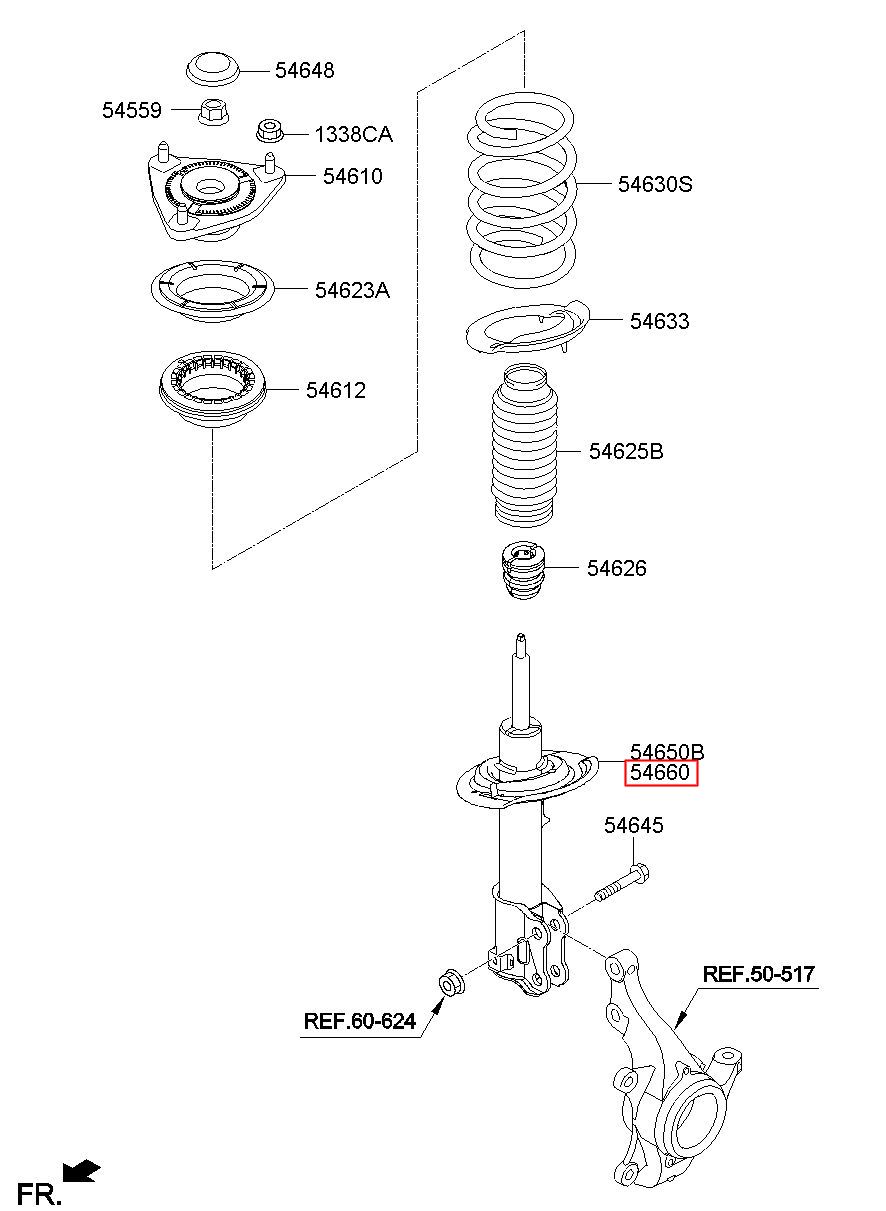 54648
54559
1338CA
54610
54630S
54623A
54633
54612
54625B
54626
54650B
54660
54645
REF.50-517
REF.60-624
FR.