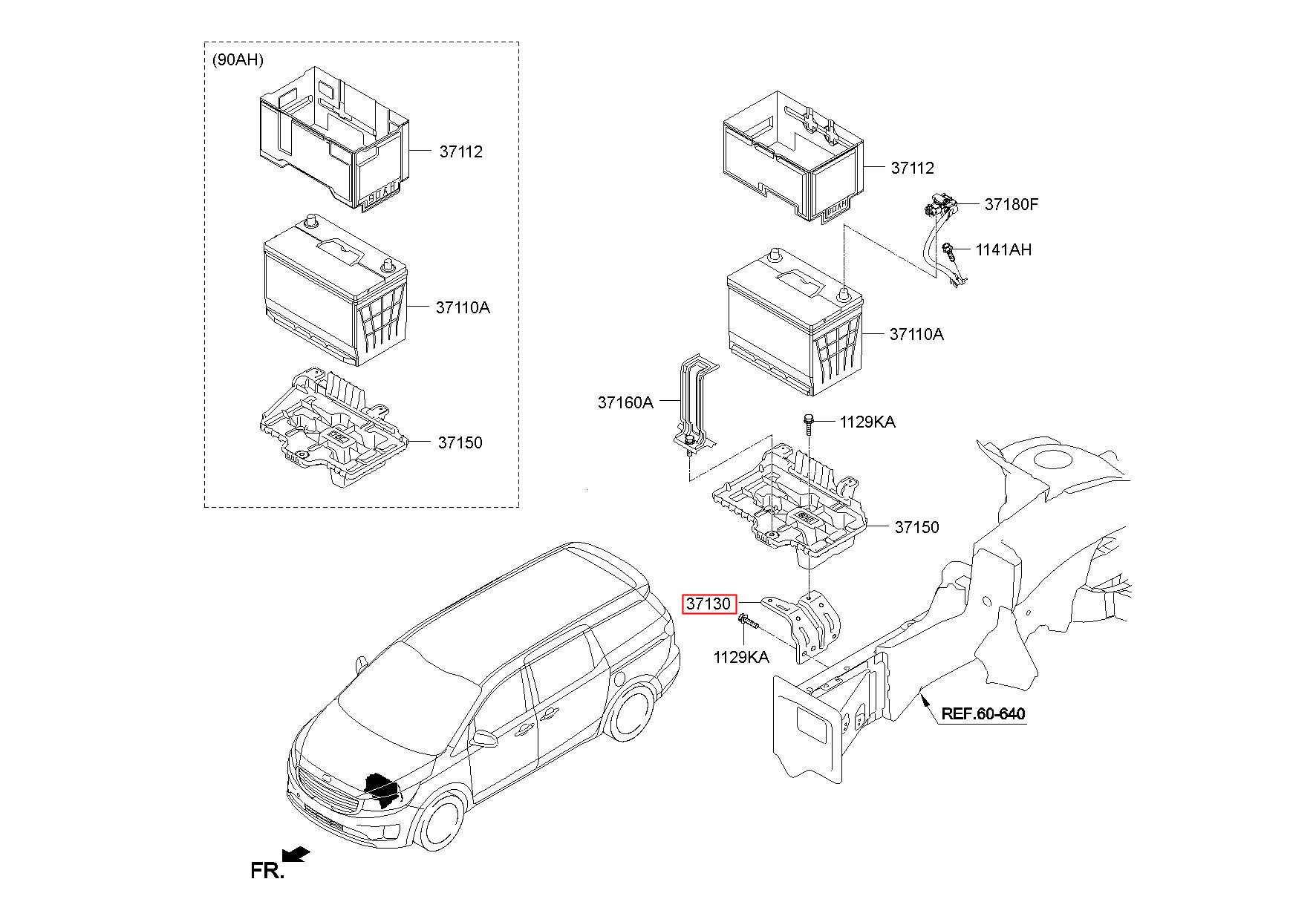 (90AH)

37112

37110A

37150

37112

37180F

1141AH

37110A

37160A

1129KA

37150

37130

1129KA

REF.60-640

FR.