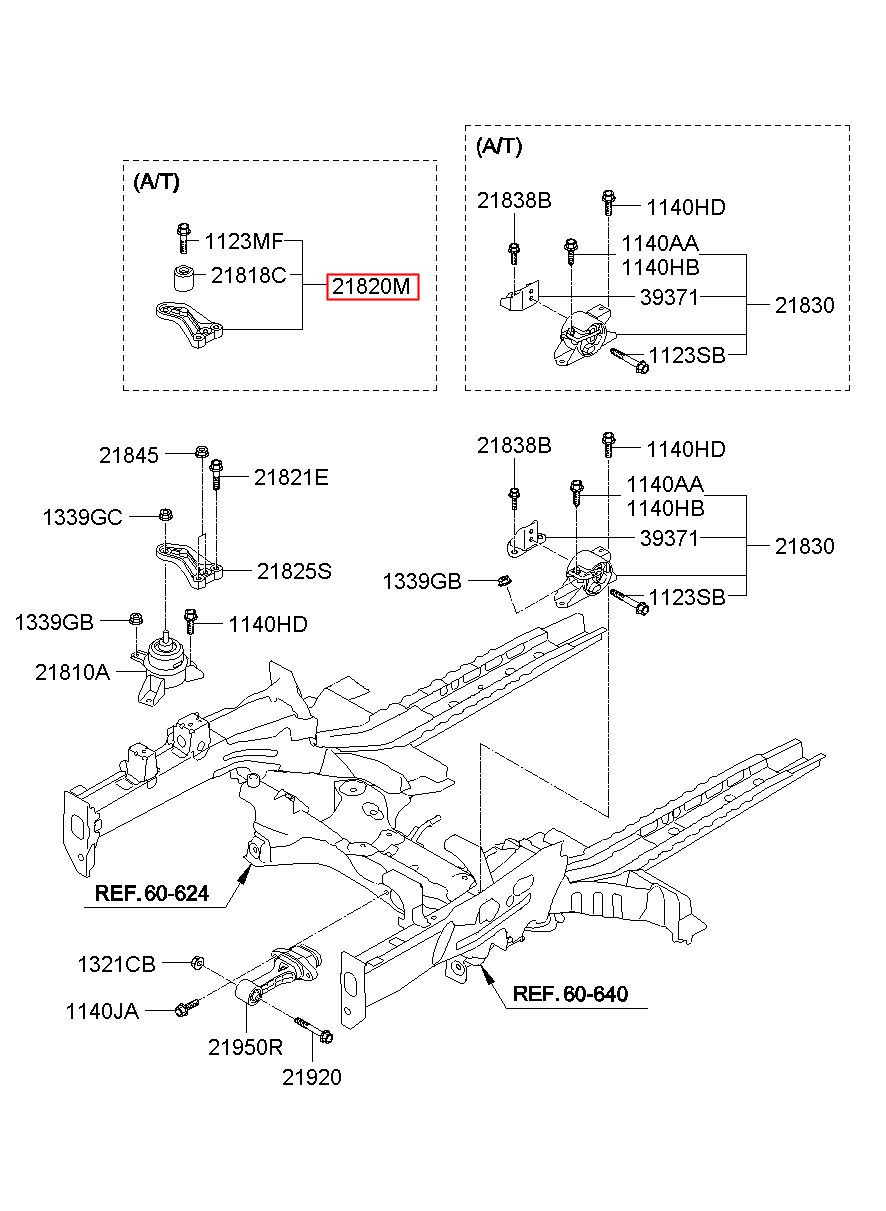 (A/T)
1123MF
21818C
21820M

(A/T)
21838B
1140HD
1140AA
1140HB
39371
21830
1123SB

21845
21821E
1339GC
21825S
1339GB
1140HD
21810A

21838B
1140HD
1140AA
1140HB
39371
21830
1339GB
1123SB

REF.60-624

1321CB
1140JA
21950R
21920
REF.60-640