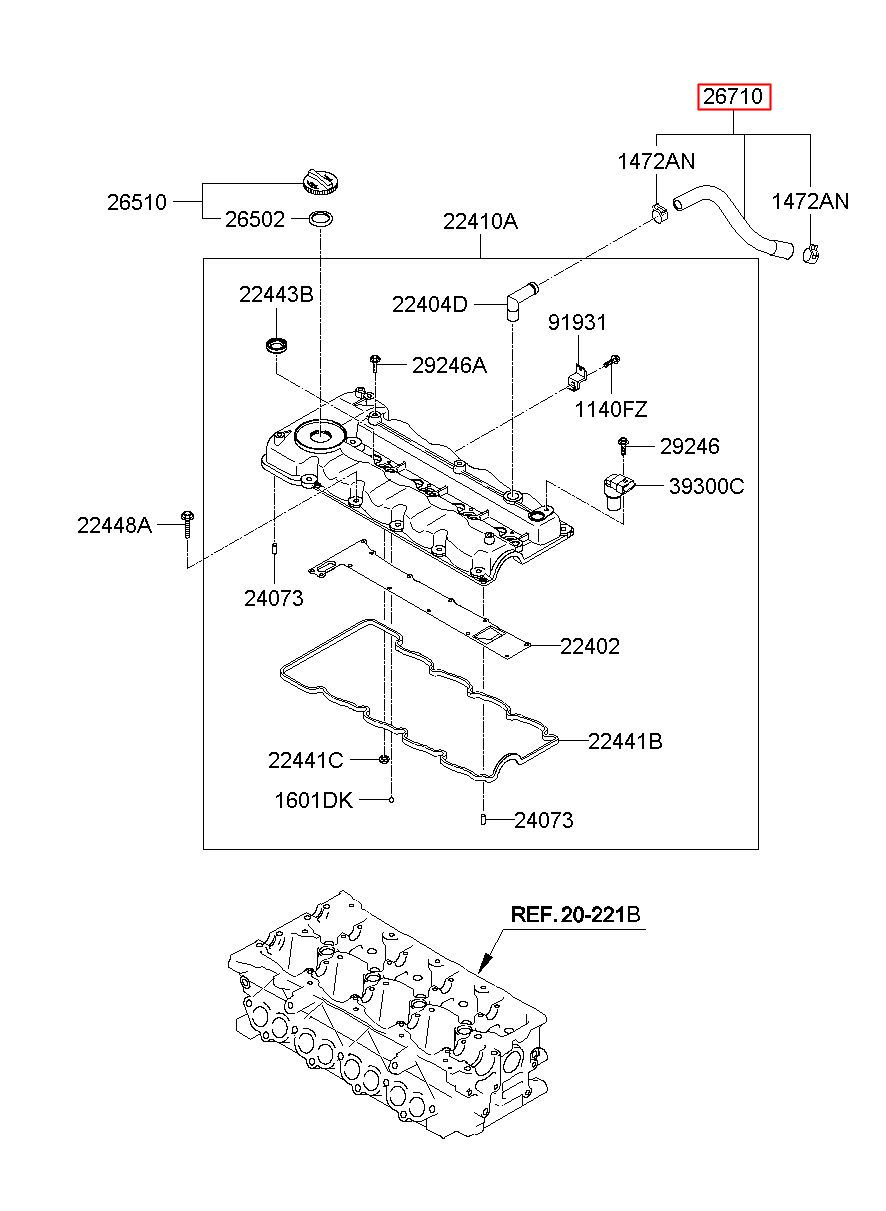 26710
1472AN
1472AN
26510
26502
22410A
22443B
22404D
91931
29246A
1140FZ
29246
39300C
22448A
24073
22402
22441B
22441C
1601DK
24073
REF. 20-221B