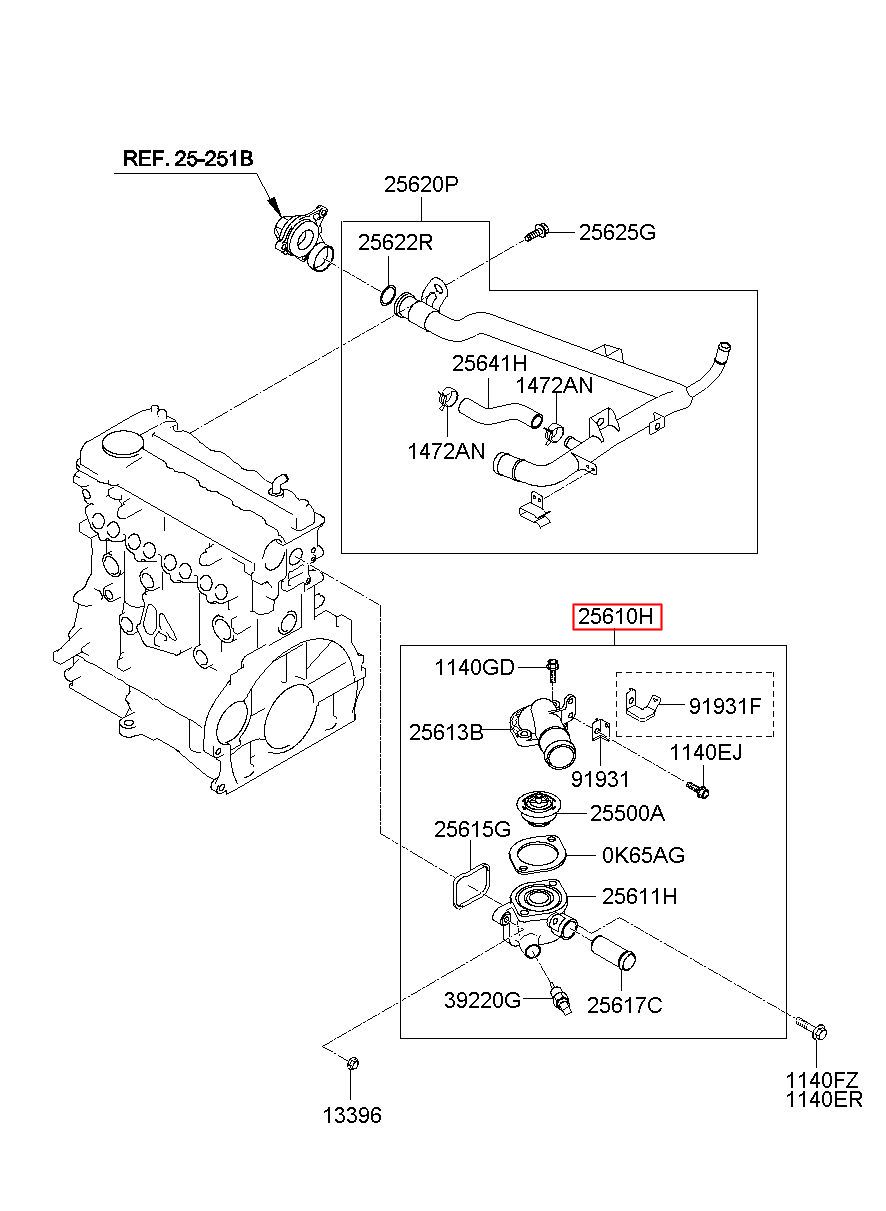 REF. 25-251B

25620P

25622R

25625G

25641H

1472AN

1472AN

25610H

1140GD

91931F

25613B

91931

1140EJ

25500A

25615G

0K65AG

25611H

39220G

25617C

13396

1140FZ
1140ER