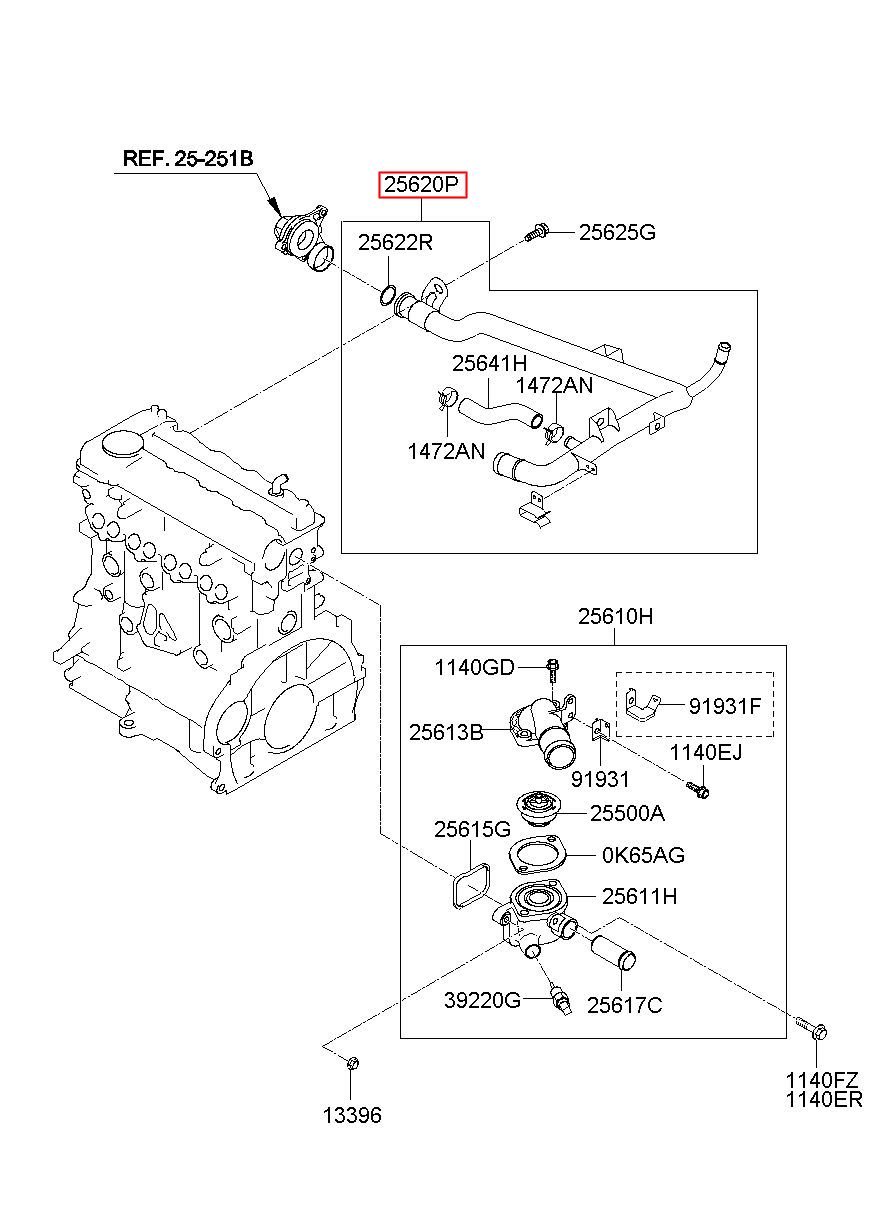 REF. 25-251B

25620P

25622R

25625G

25641H

1472AN

1472AN

25610H

1140GD

91931F

25613B

91931

1140EJ

25500A

25615G

0K65AG

25611H

39220G

25617C

13396

1140FZ
1140ER