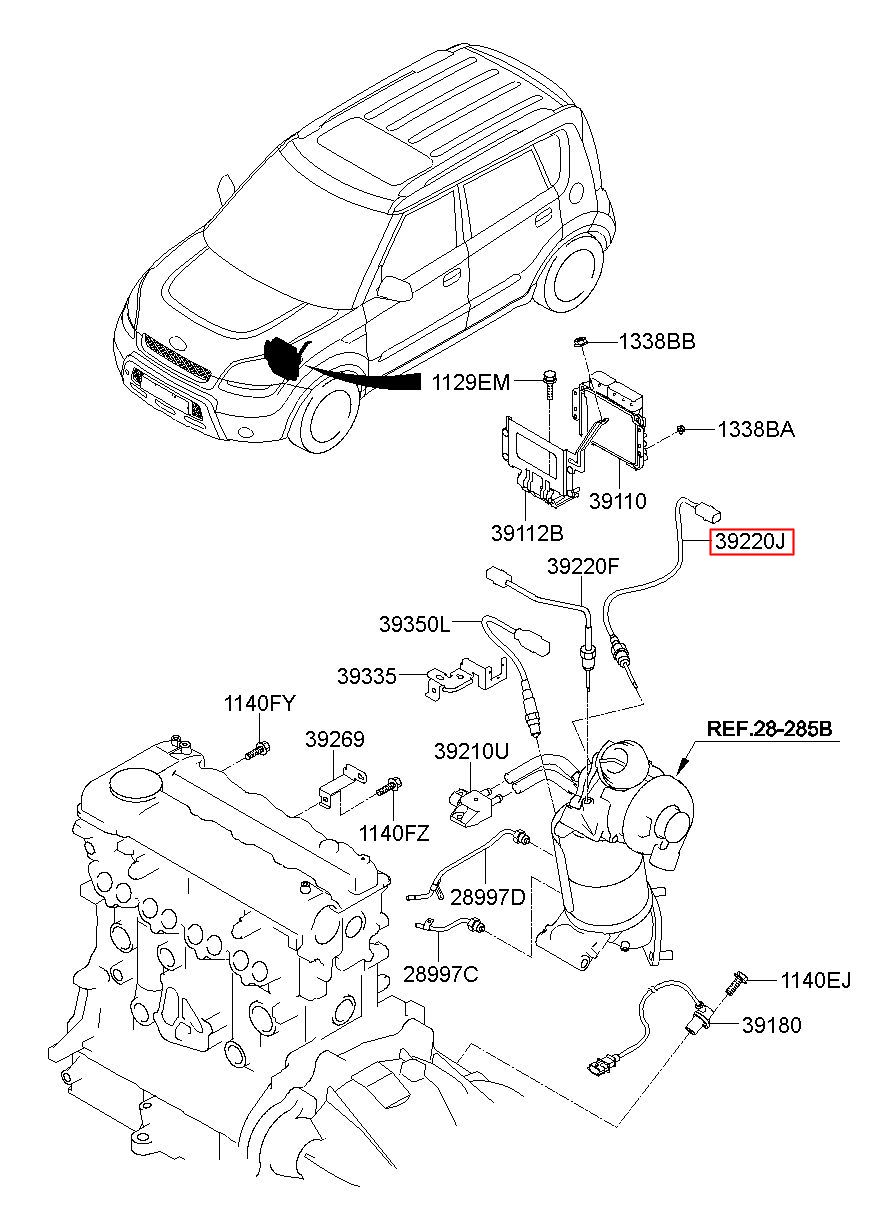 1338BB
1129EM
1338BA
39110
39112B
39220J
39220F
39350L
39335
1140FY
39269
39210U
REF.28-285B
1140FZ
28997D
28997C
1140EJ
39180