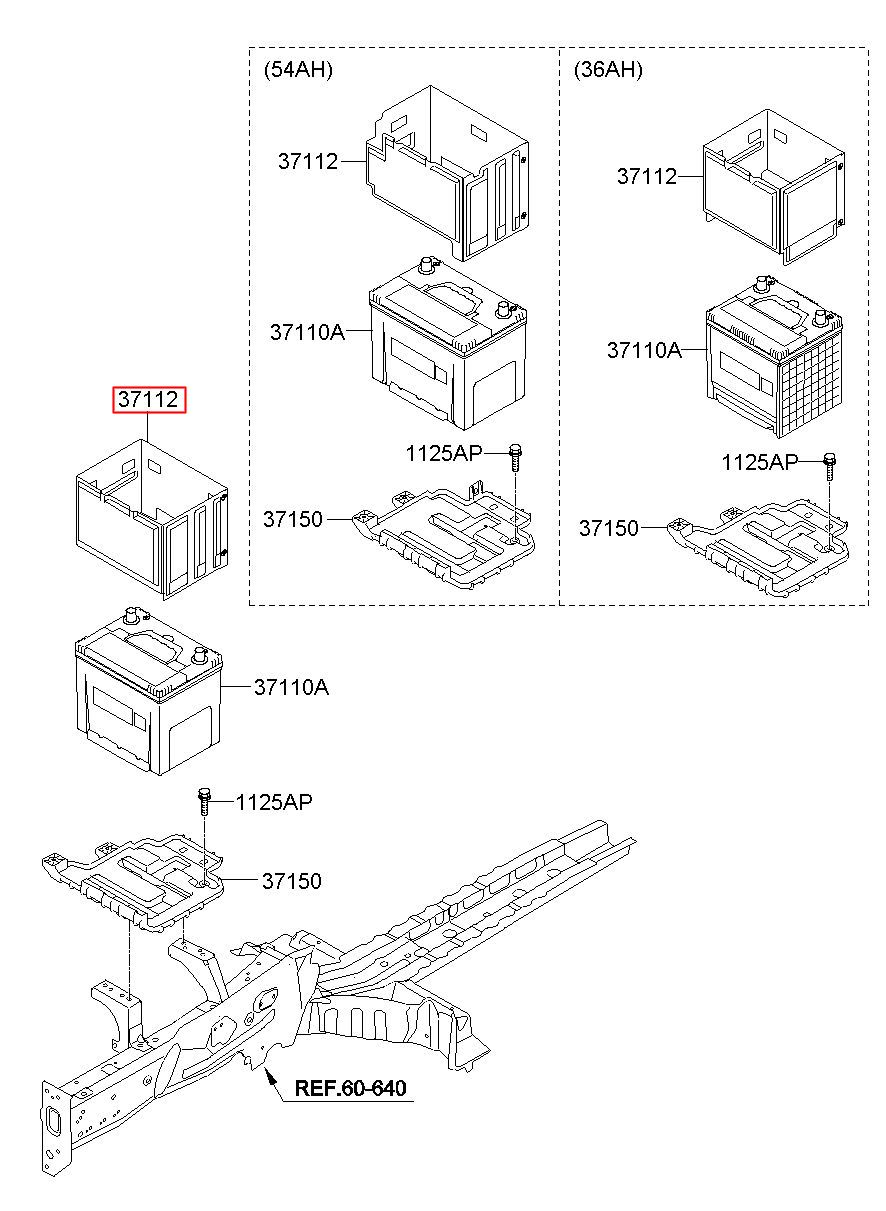 (54AH)

37112

37110A

1125AP

37150

(36AH)

37112

37110A

1125AP

37150

37112

37110A

1125AP

37150

REF.60-640