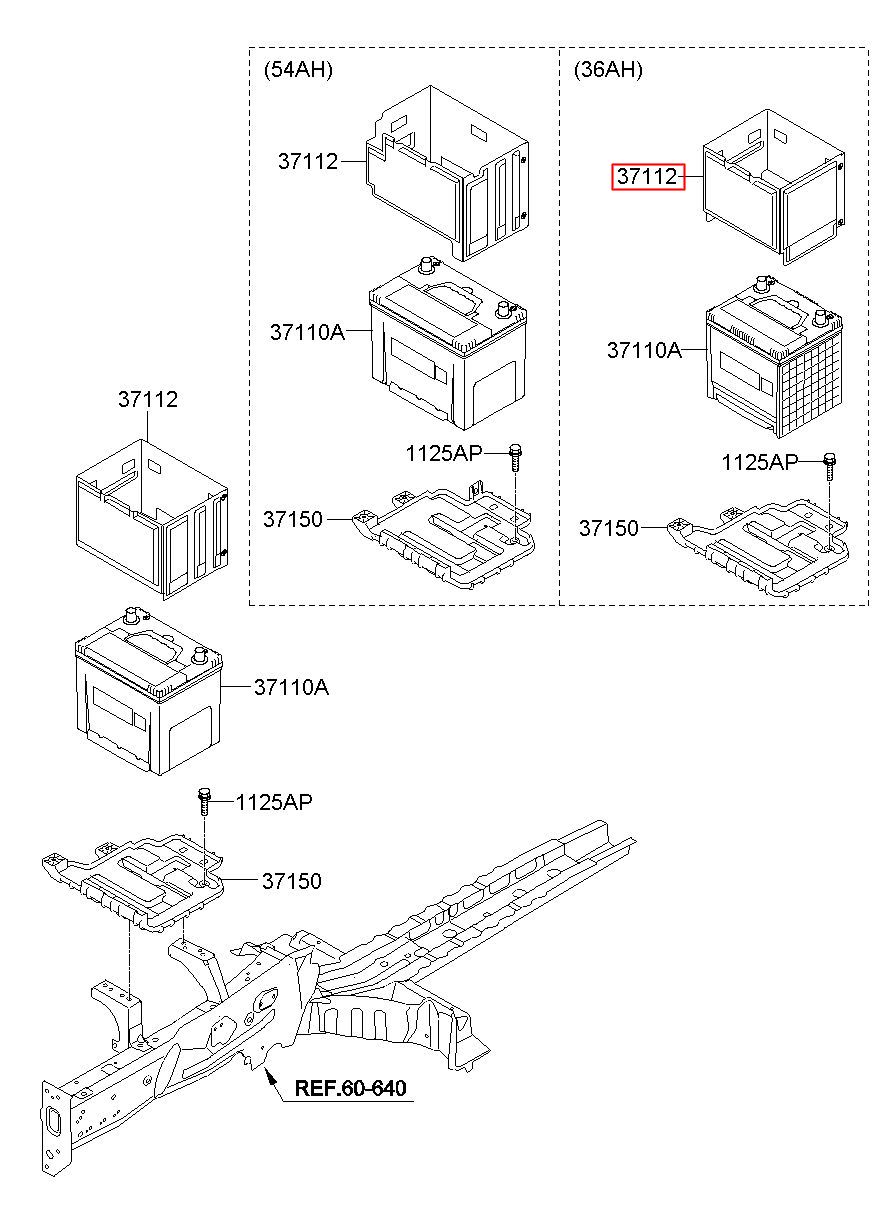 (54AH)

37112

37110A

1125AP

37150

(36AH)

37112

37110A

1125AP

37150

37112

37110A

1125AP

37150

REF.60-640