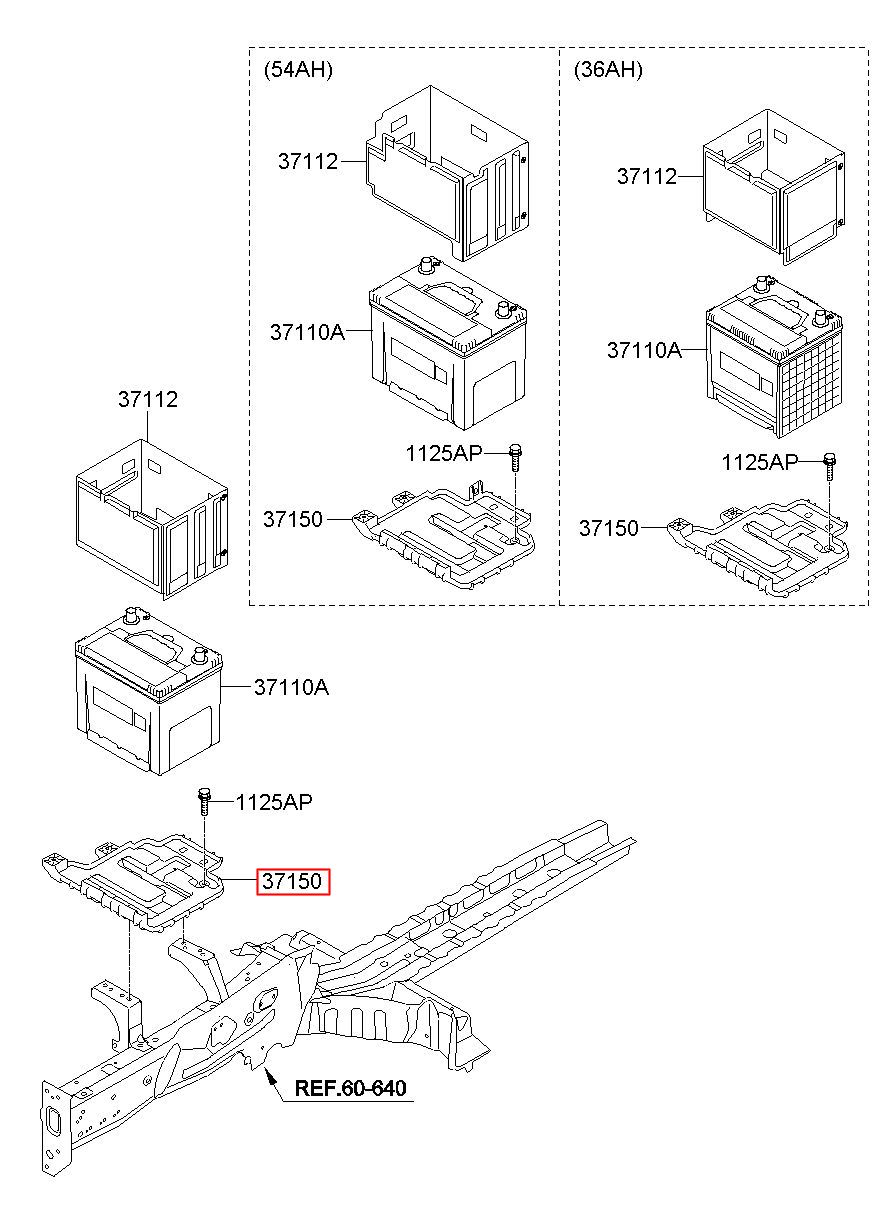 (54AH)
37112
37110A
1125AP
37150

(36AH)
37112
37110A
1125AP
37150

37112
37110A
1125AP
37150
REF.60-640