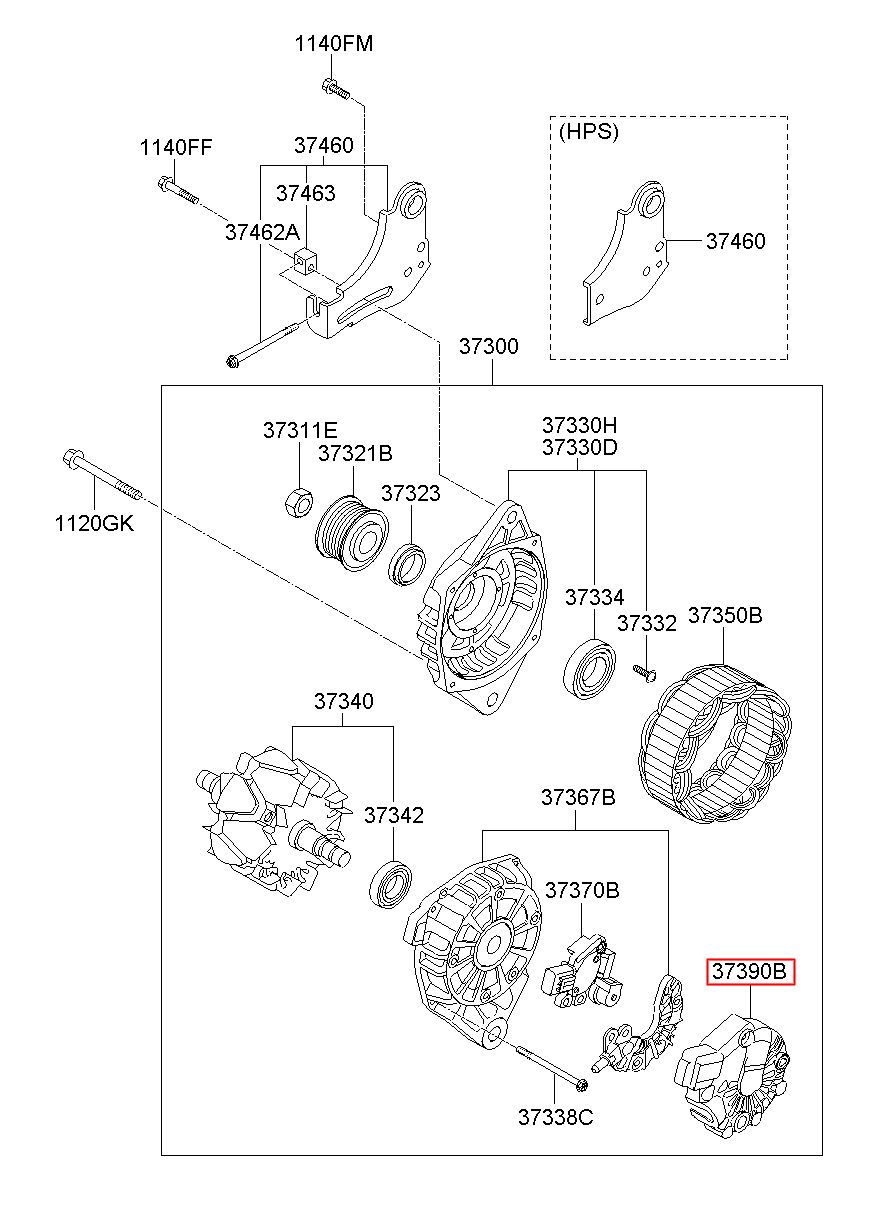 1140FM

1140FF
37460
37463
37462A

(HPS)
37460

37300

37311E
37321B
37323

37330H
37330D

1120GK

37334
37332
37350B

37340

37342

37367B

37370B

37390B

37338C