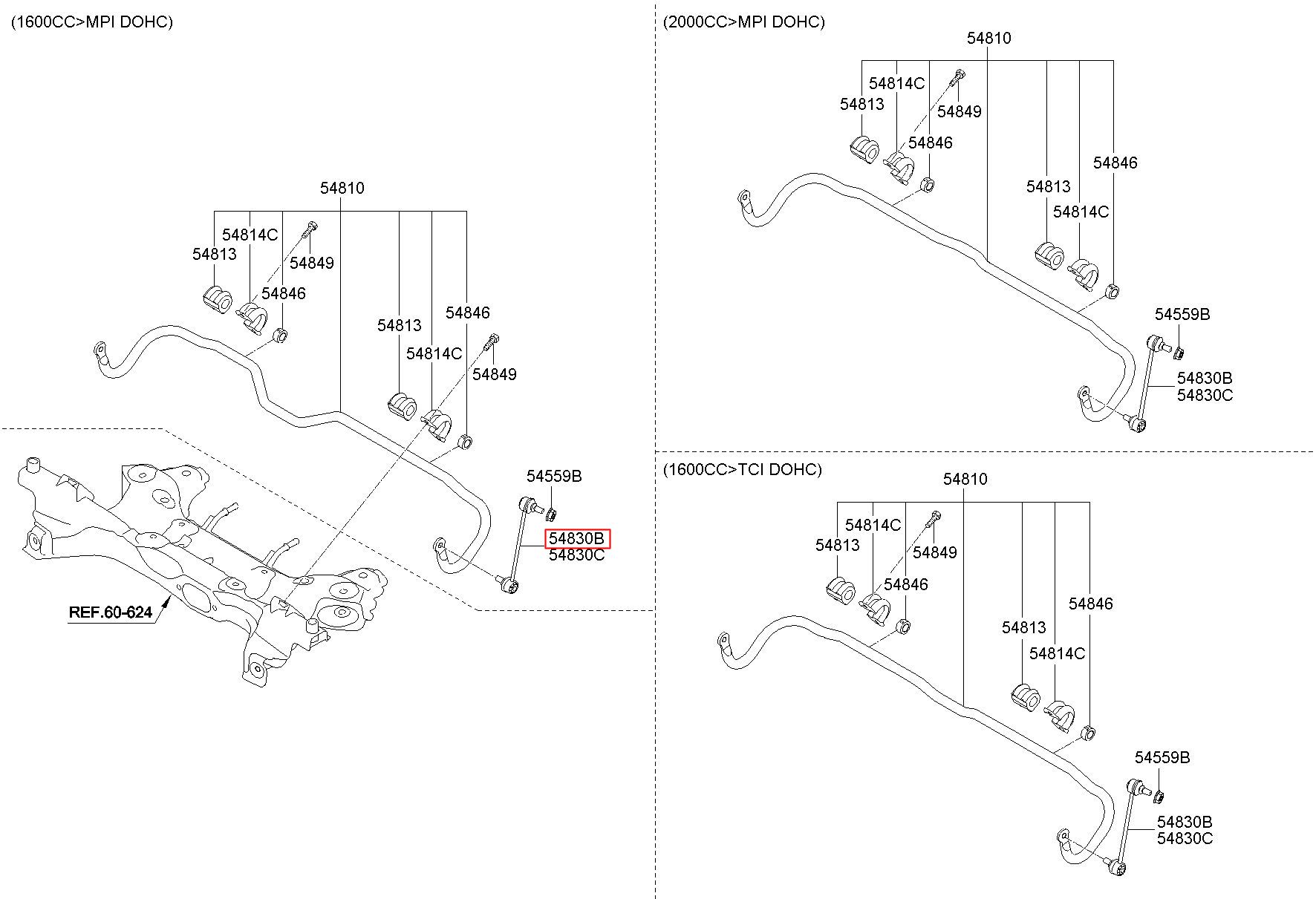 (1600CC>MPI DOHC)

54810
54814C
54813
54849
54846
54813
54846
54814C
54849
54559B
54830B
54830C
REF.60-624

(2000CC>MPI DOHC)

54810
54814C
54813
54849
54846
54846
54813
54814C
54559B
54830B
54830C

(1600CC>TCI DOHC)

54810
54814C
54813
54849
54846
54846
54813
54814C
54559B
54830B
54830C