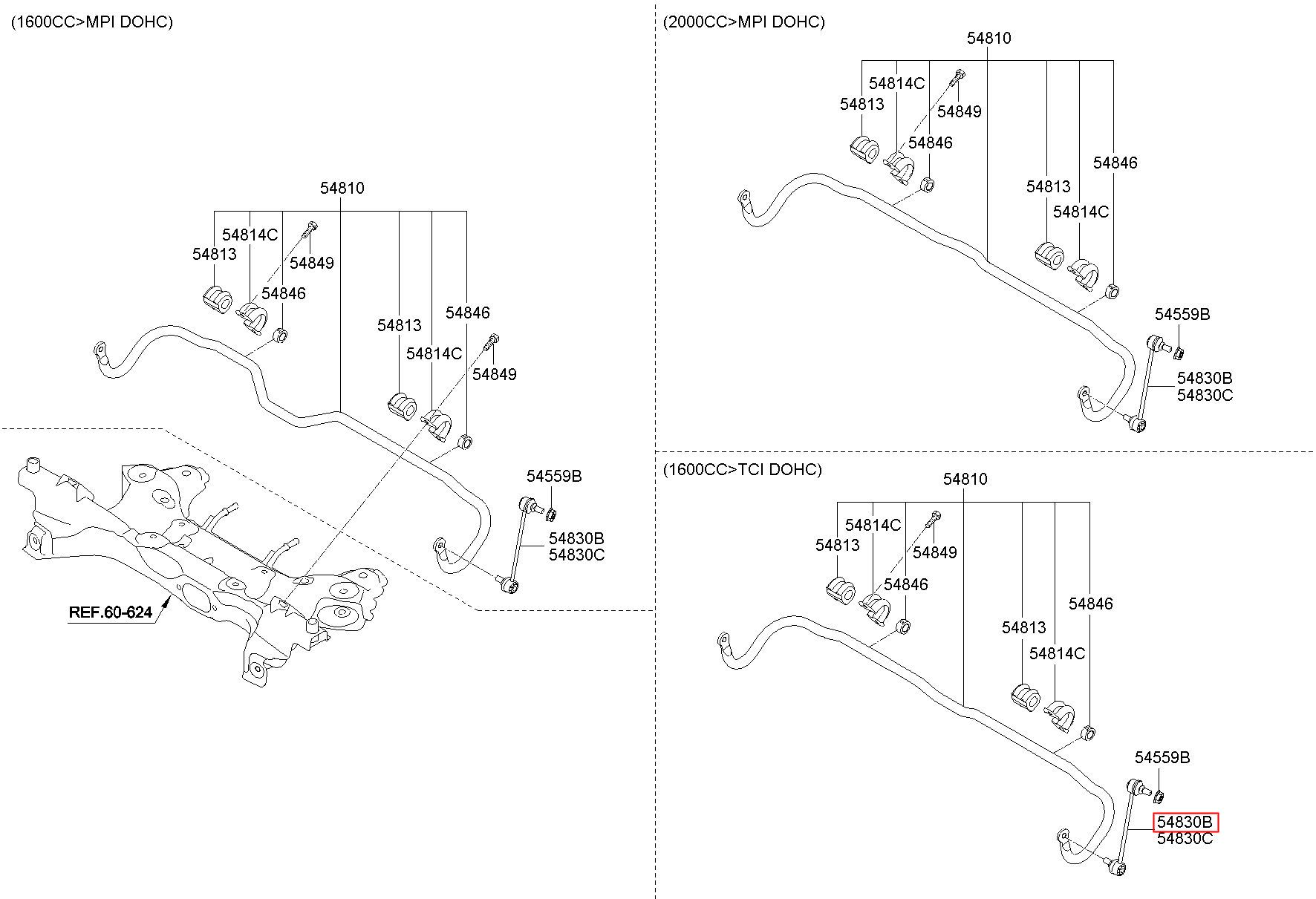 (1600CC>MPI DOHC)

54810
54814C
54813
54849
54846
54813
54846
54814C
54849
54559B
54830B
54830C
REF.60-624

(2000CC>MPI DOHC)

54810
54814C
54813
54849
54846
54846
54813
54814C
54559B
54830B
54830C

(1600CC>TCI DOHC)

54810
54814C
54813
54849
54846
54846
54813
54814C
54559B
54830B
54830C