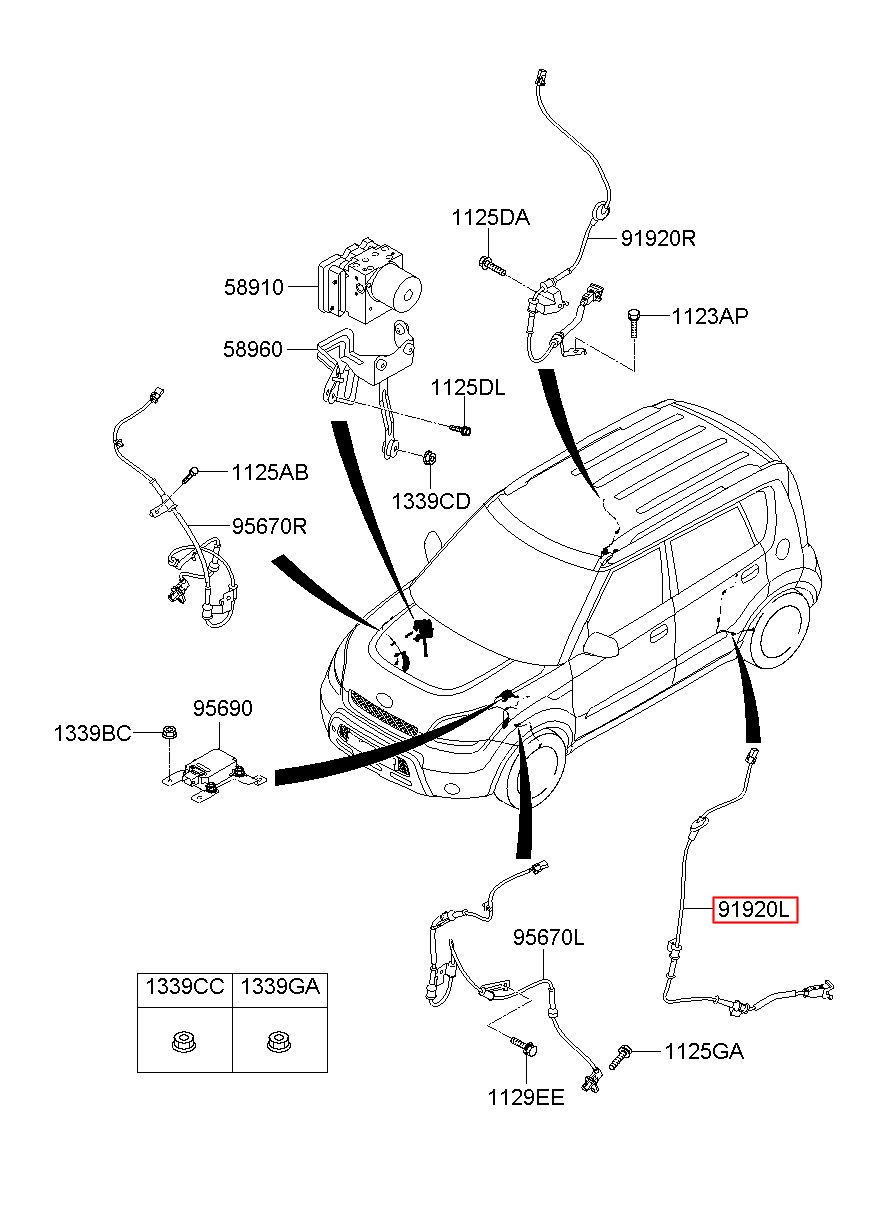 1125DA
91920R
58910
1123AP
58960
1125DL
1125AB
1339CD
95670R
95690
1339BC
91920L
95670L

| 1339CC | 1339GA |
|---|---|
| | |

1125GA
1129EE