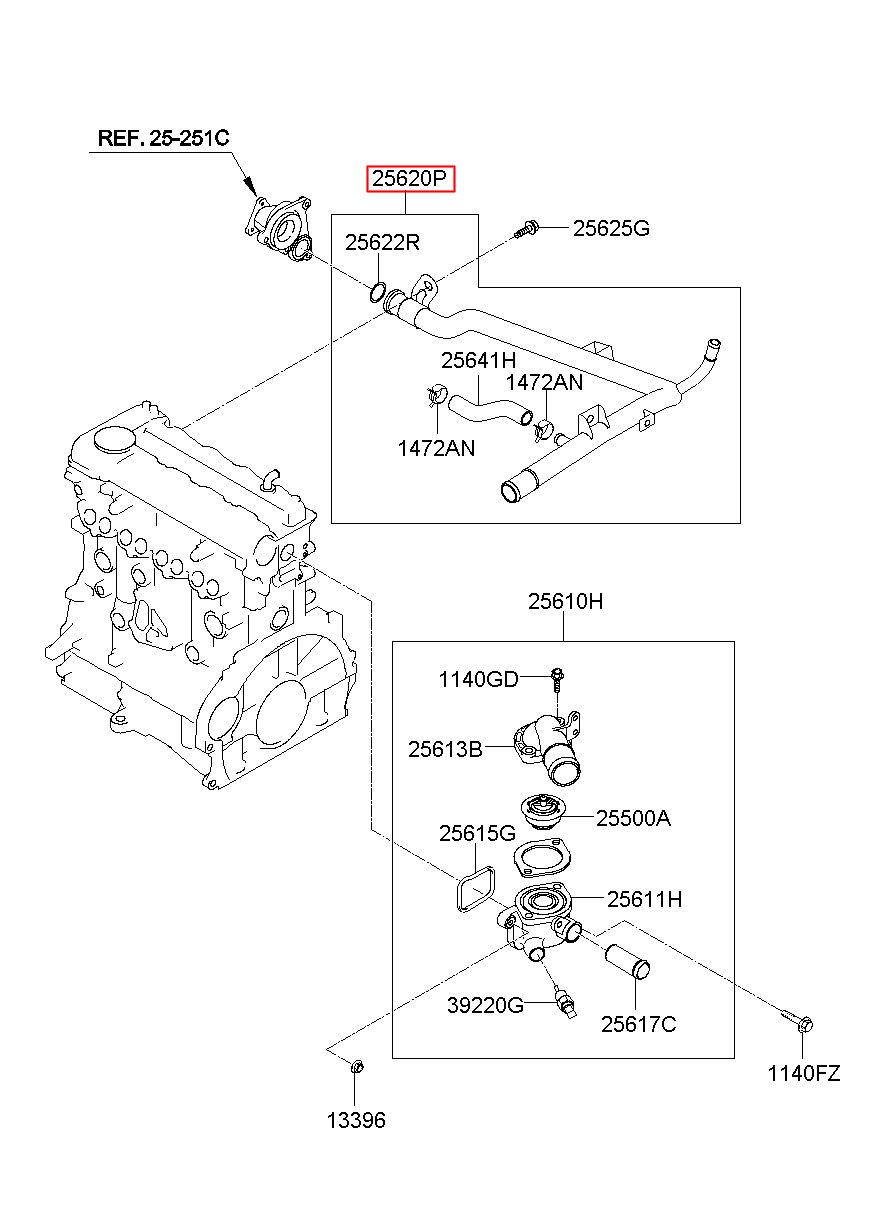 REF. 25-251C

25620P

25625G

25622R

25641H

1472AN

1472AN

25610H

1140GD

25613B

25500A

25615G

25611H

39220G

25617C

1140FZ

13396